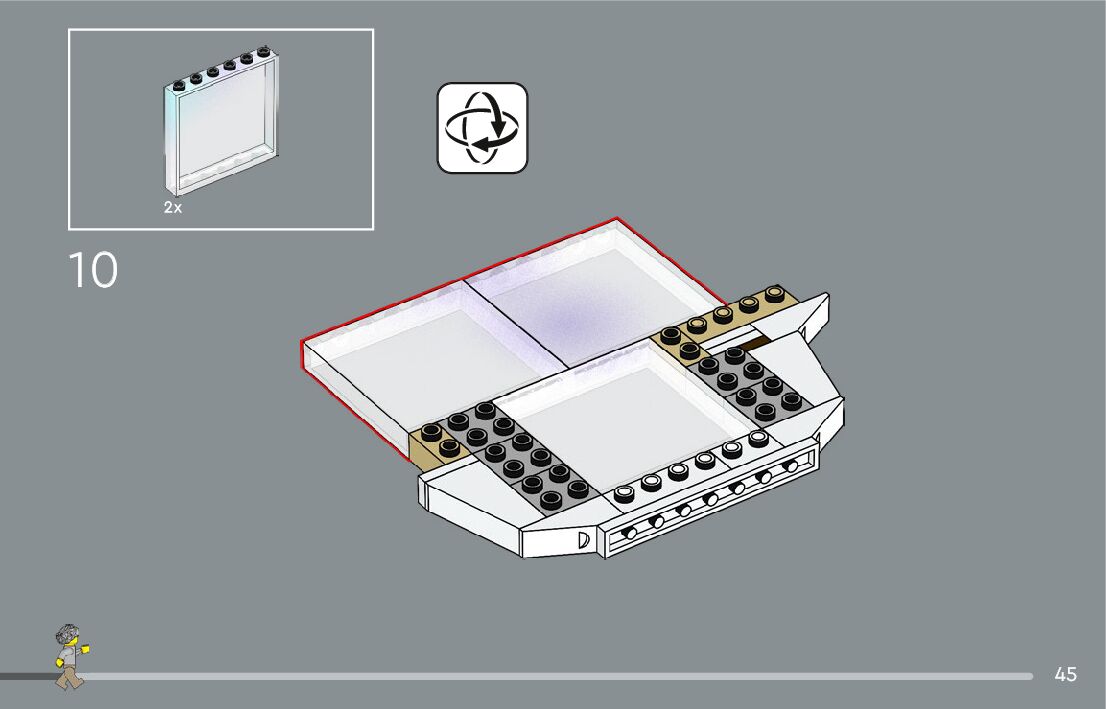 2x

10

45