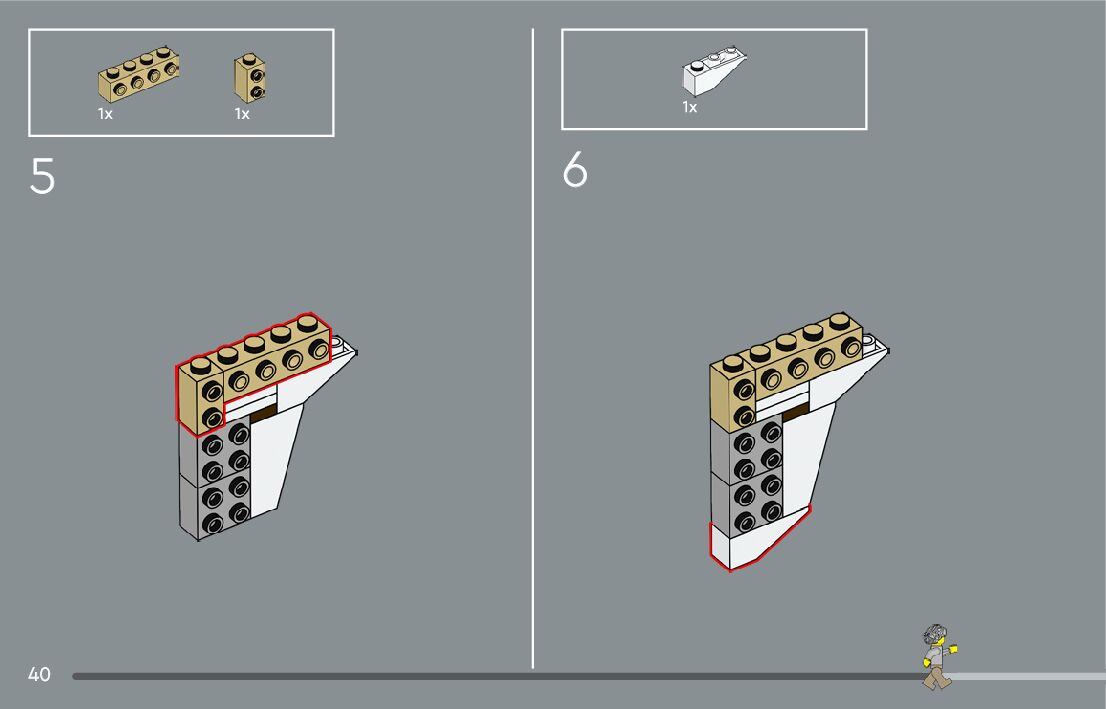 1x
1x

5

1x

6

40