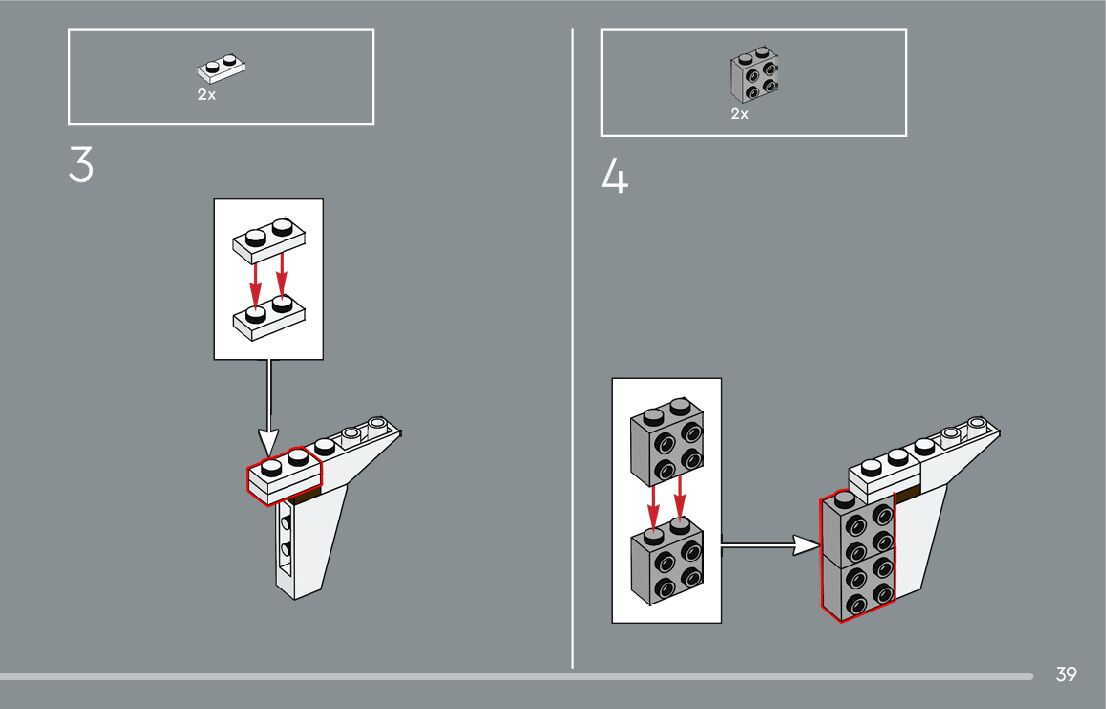 2x

3

2x

4

39