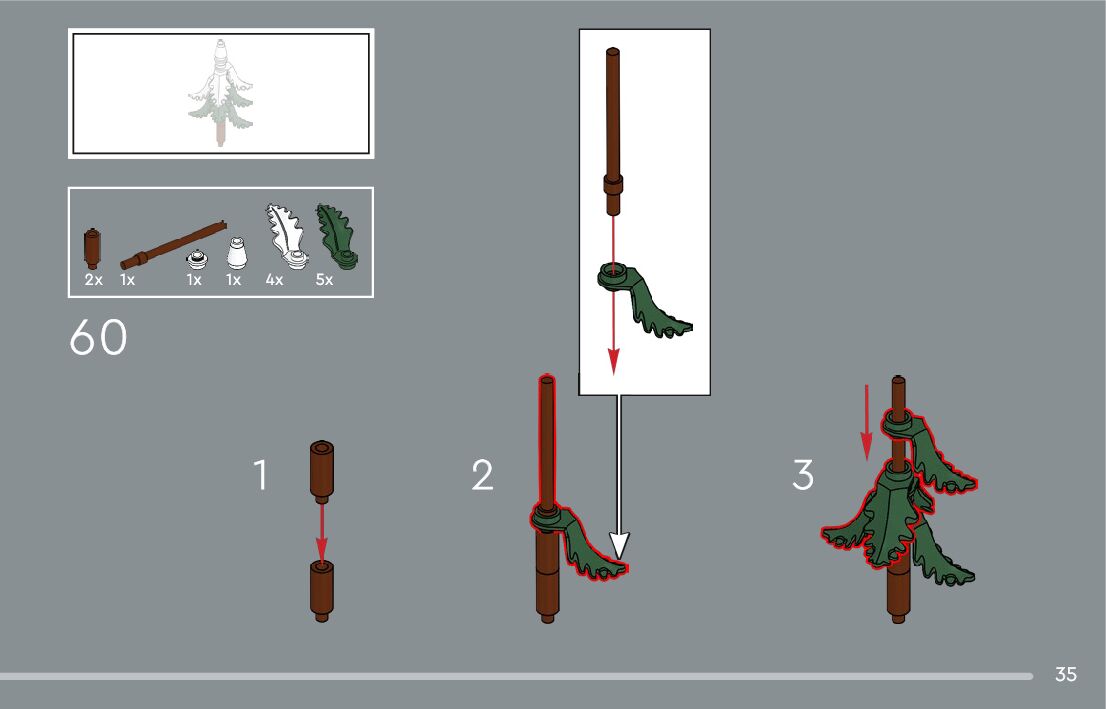 2x 1x 1x 1x 4x 5x

60

1

2

3

35