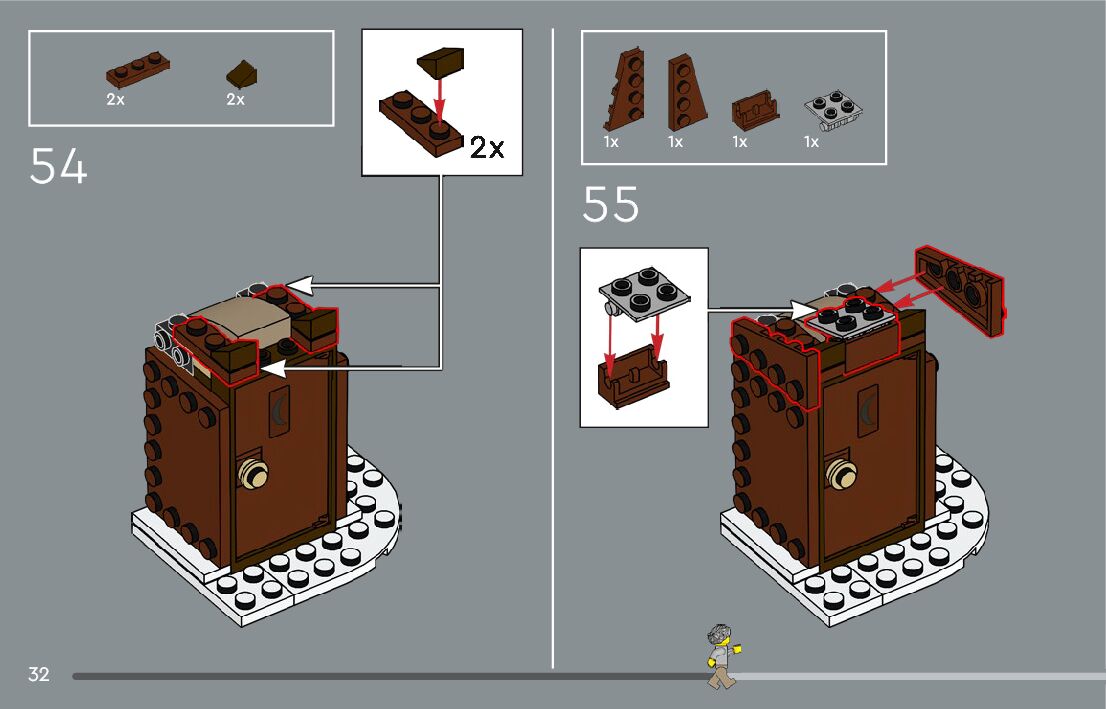 2x 2x

54

2x

1x 1x 1x 1x

55

32