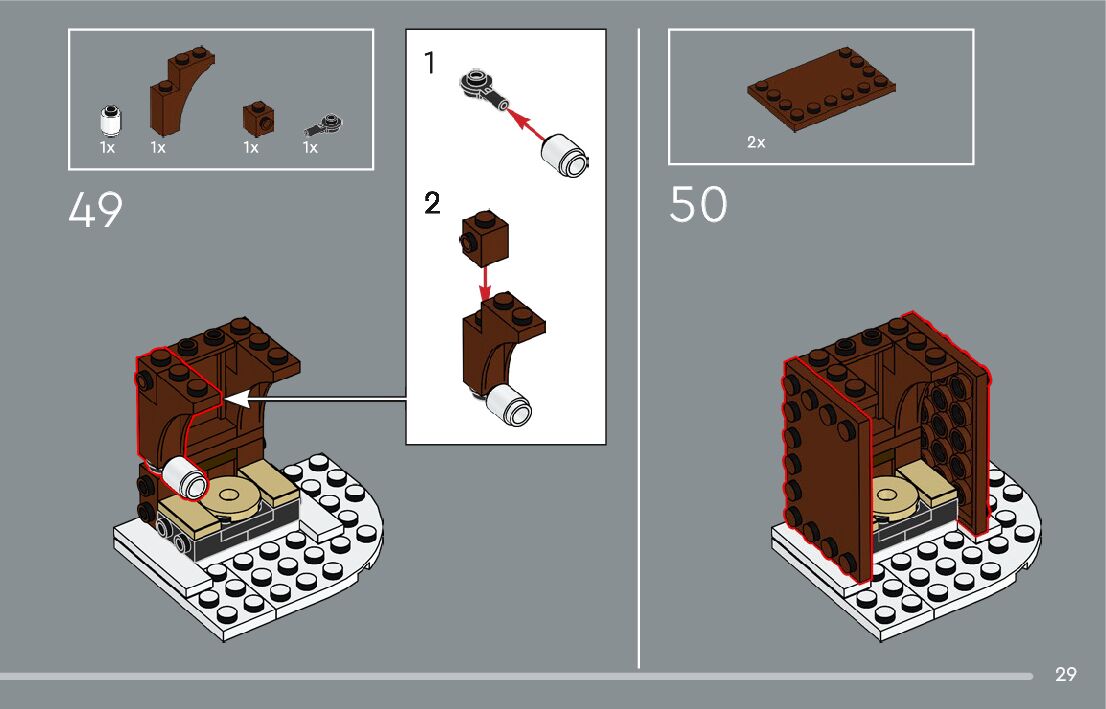 1x 1x 1x 1x

49

1

2

2x

50

29