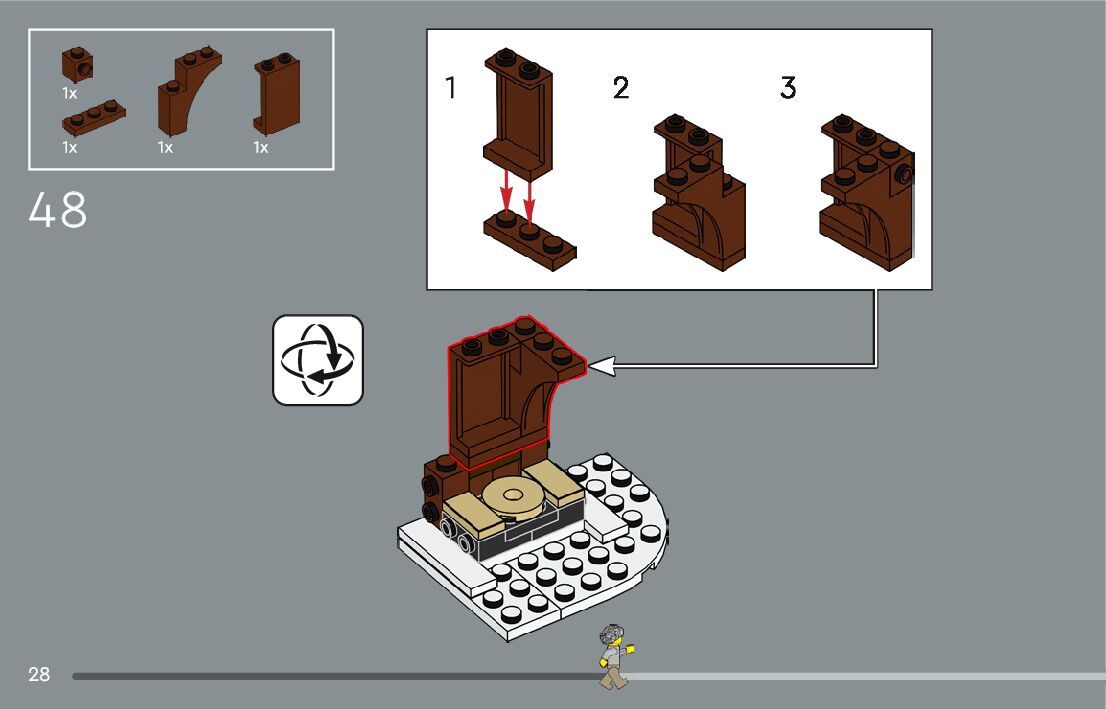 1x
1x
1x
1x

48

1
2
3

28