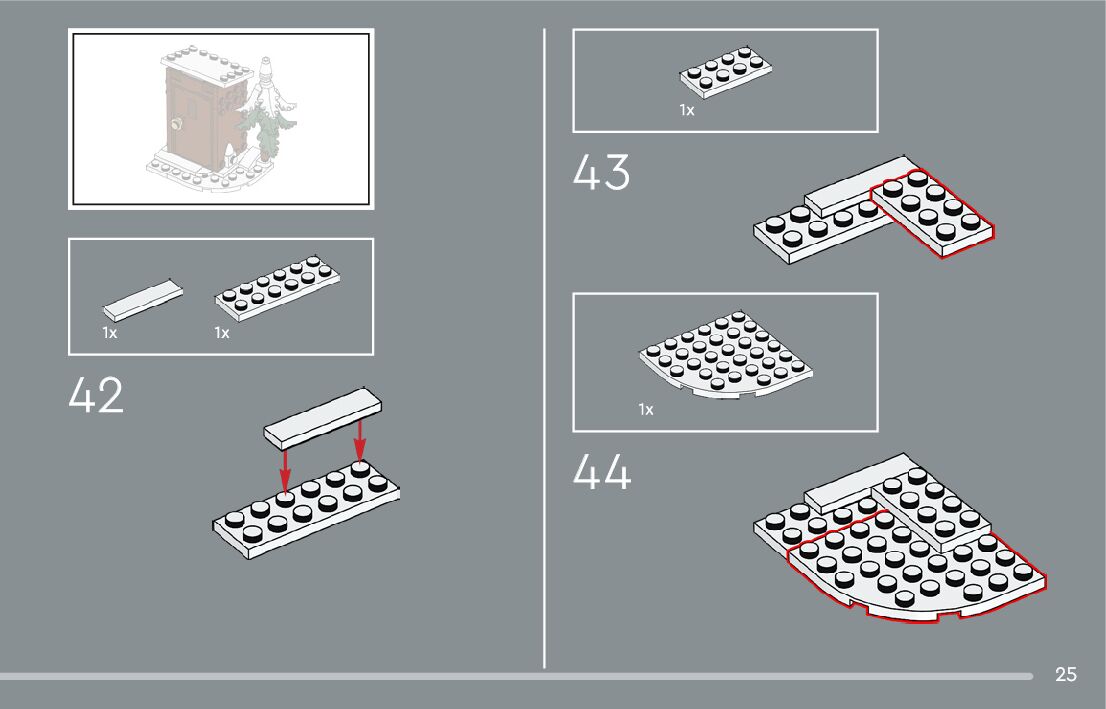 1x 1x

42

1x

43

1x

44

25