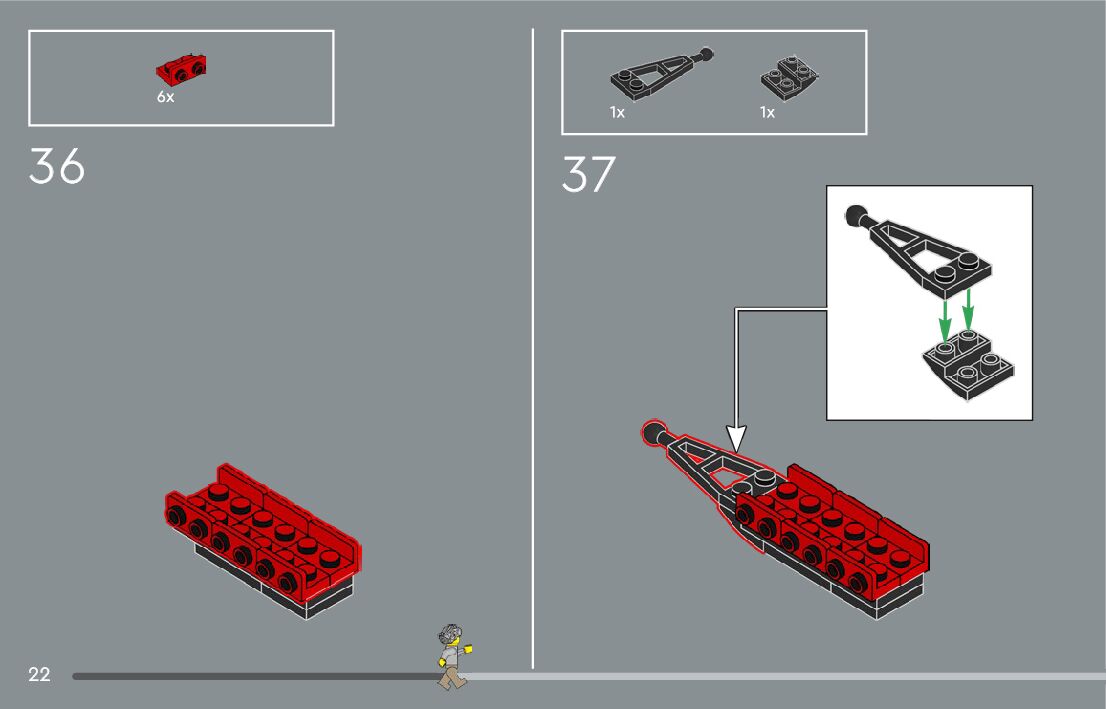 6x

36

1x

1x

37

22