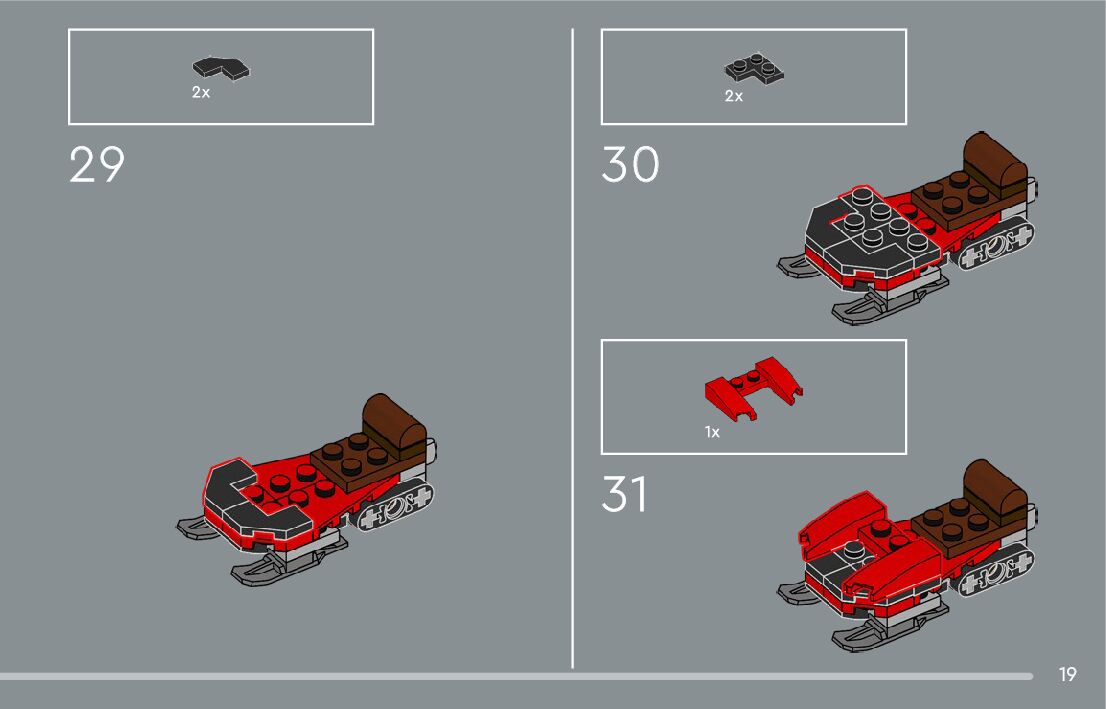 2x

29

2x

30

1x

31

19