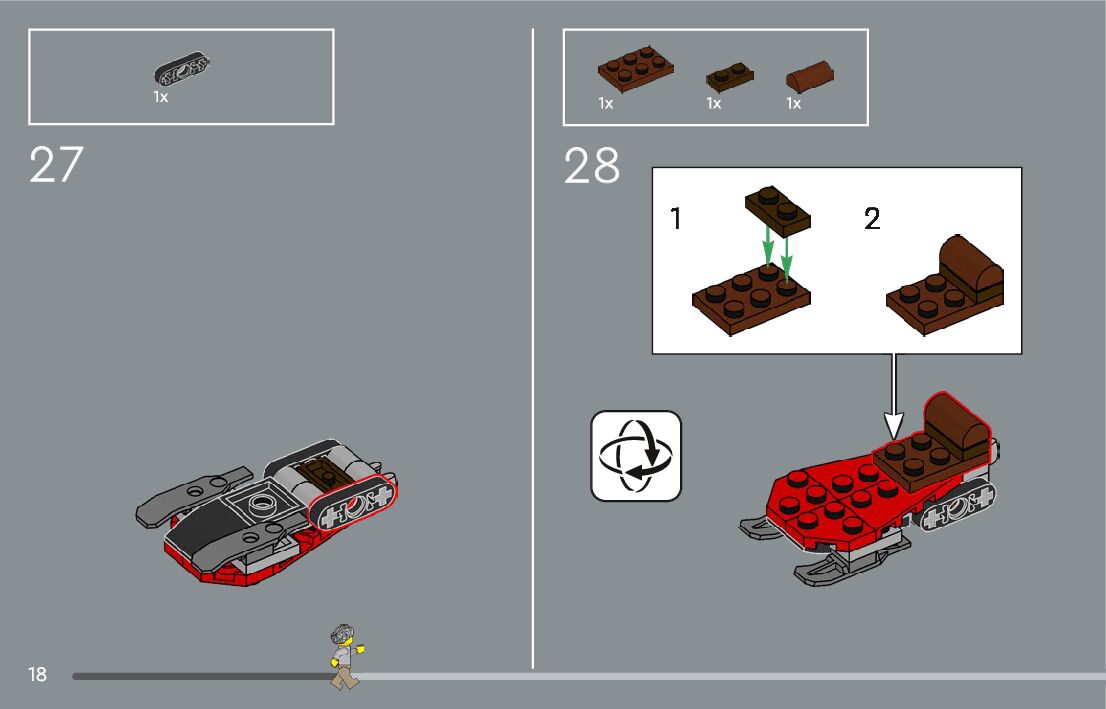 1x

27

1x 1x 1x

28

1

2

18