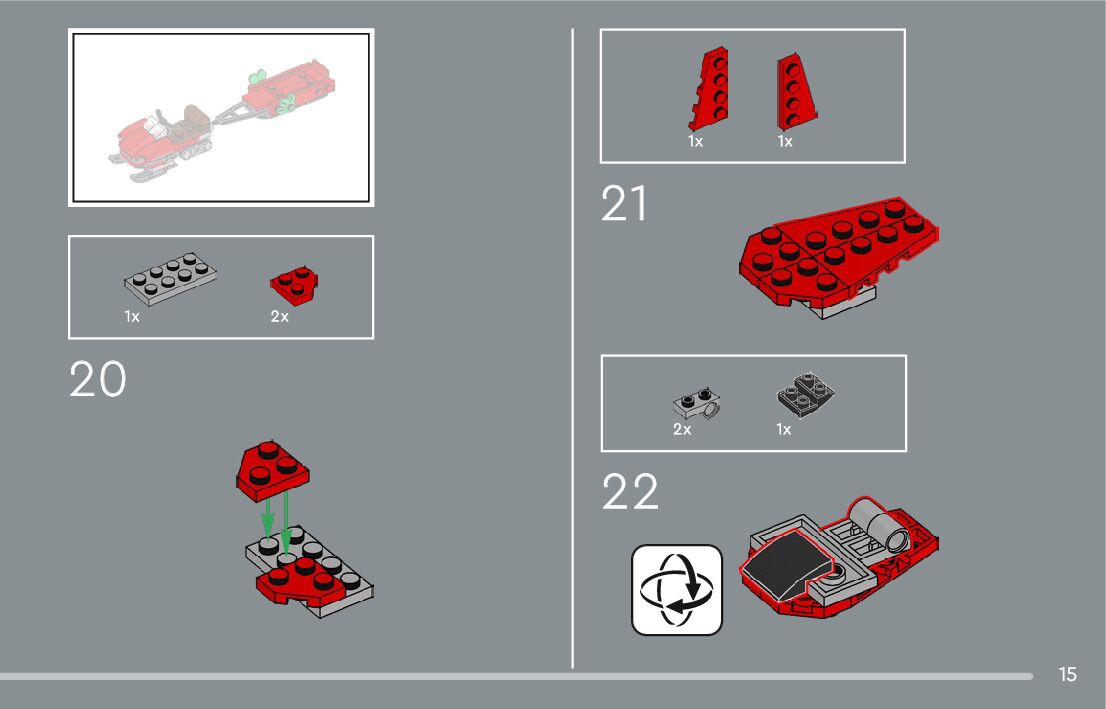 1x
2x

20

1x
1x

21

2x
1x

22

15