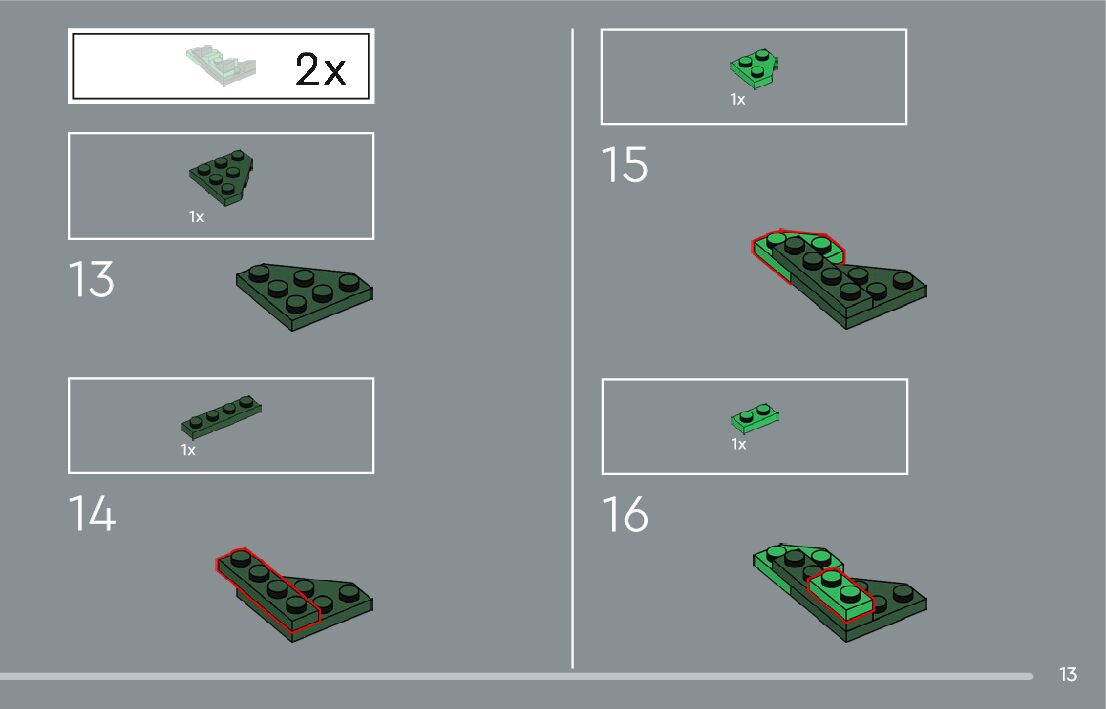 2x

1x

13

1x

14

1x

15

1x

16

13