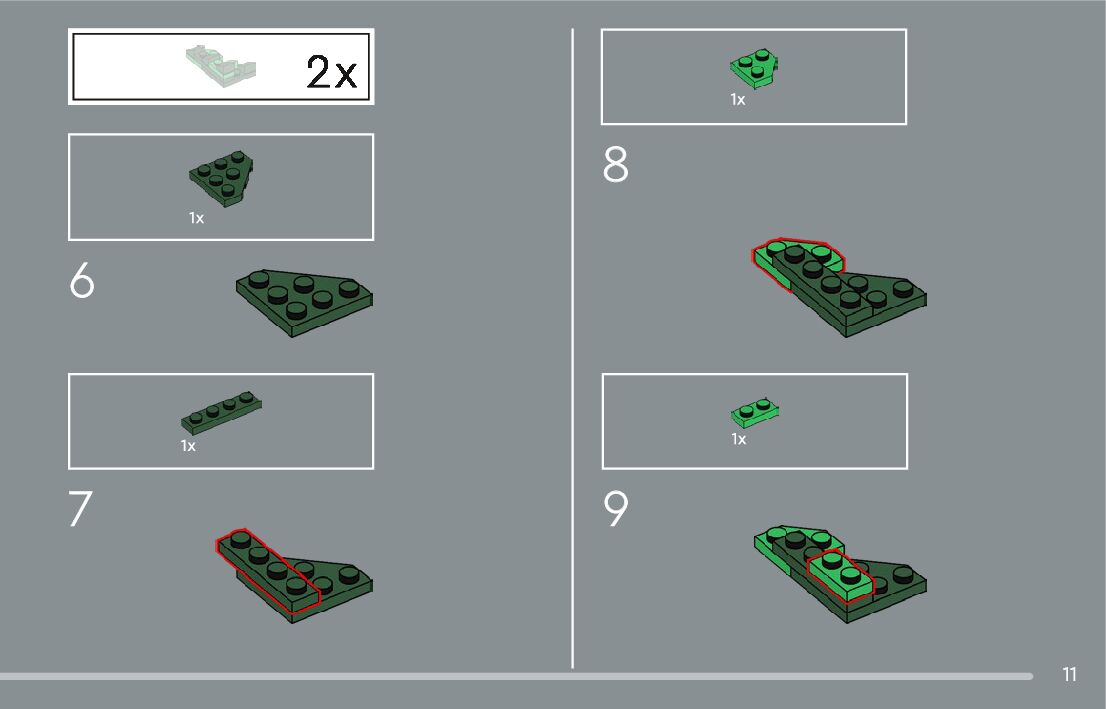 2x

1x

6

1x

7

1x

8

1x

9

11