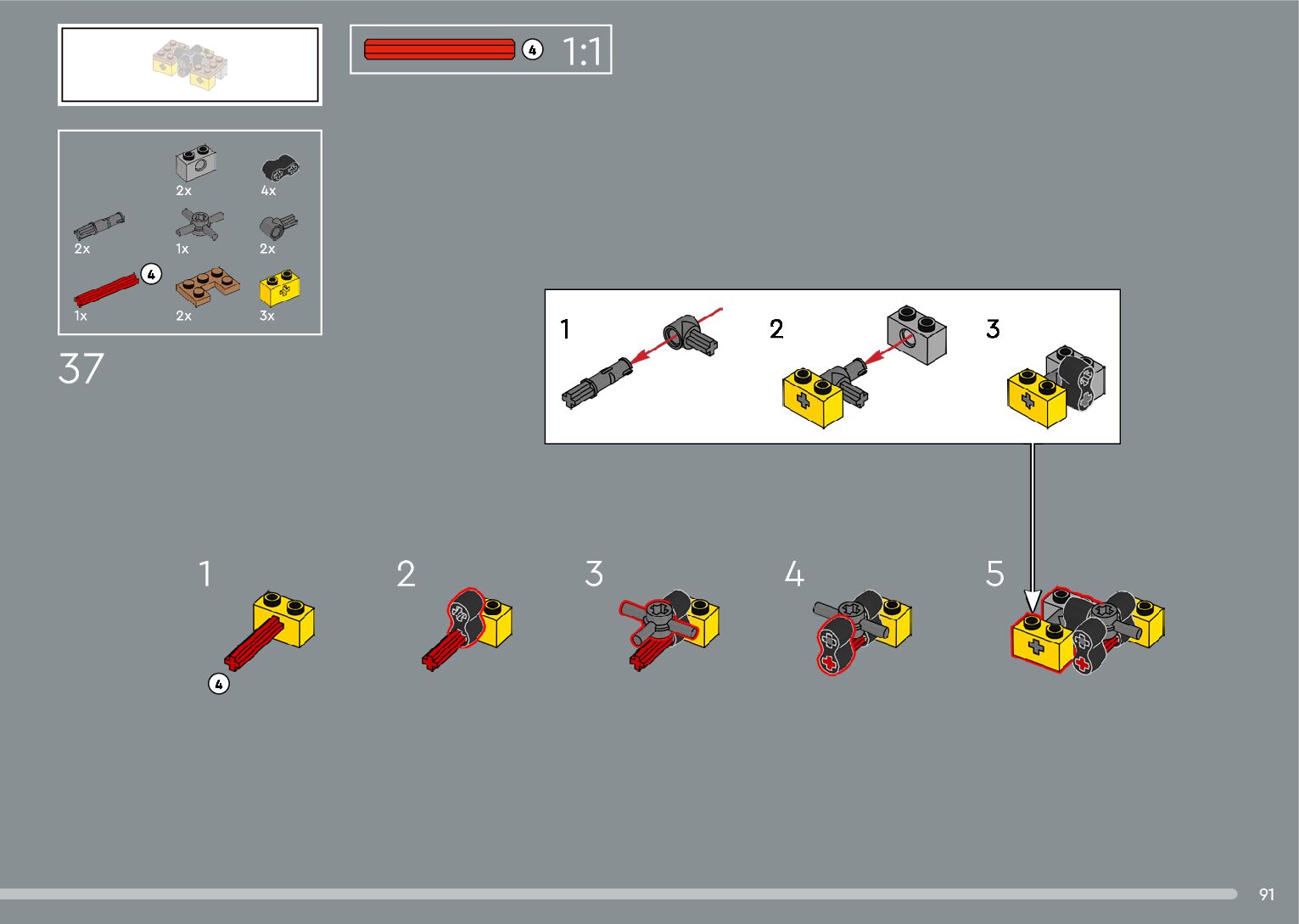 4 1:1

2x 4x

2x 1x 2x

4

1x 2x 3x

37

1 2 3

1 2 3 4 5

4

91