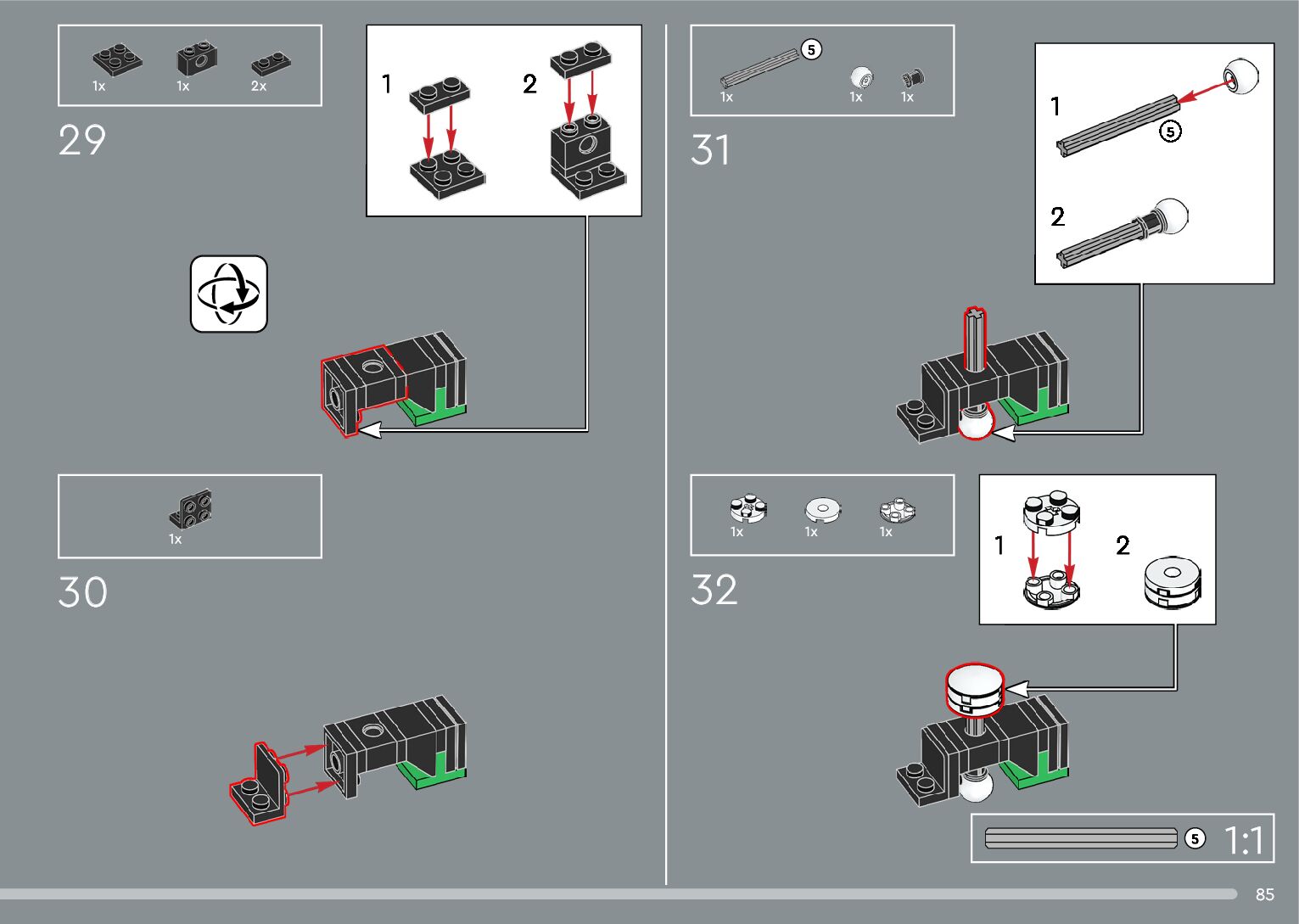 1x 1x 2x

29

1

2

1x

30

5

1x 1x 1x

31

1

5

2

1x 1x 1x

32

1

2

5 1:1

85