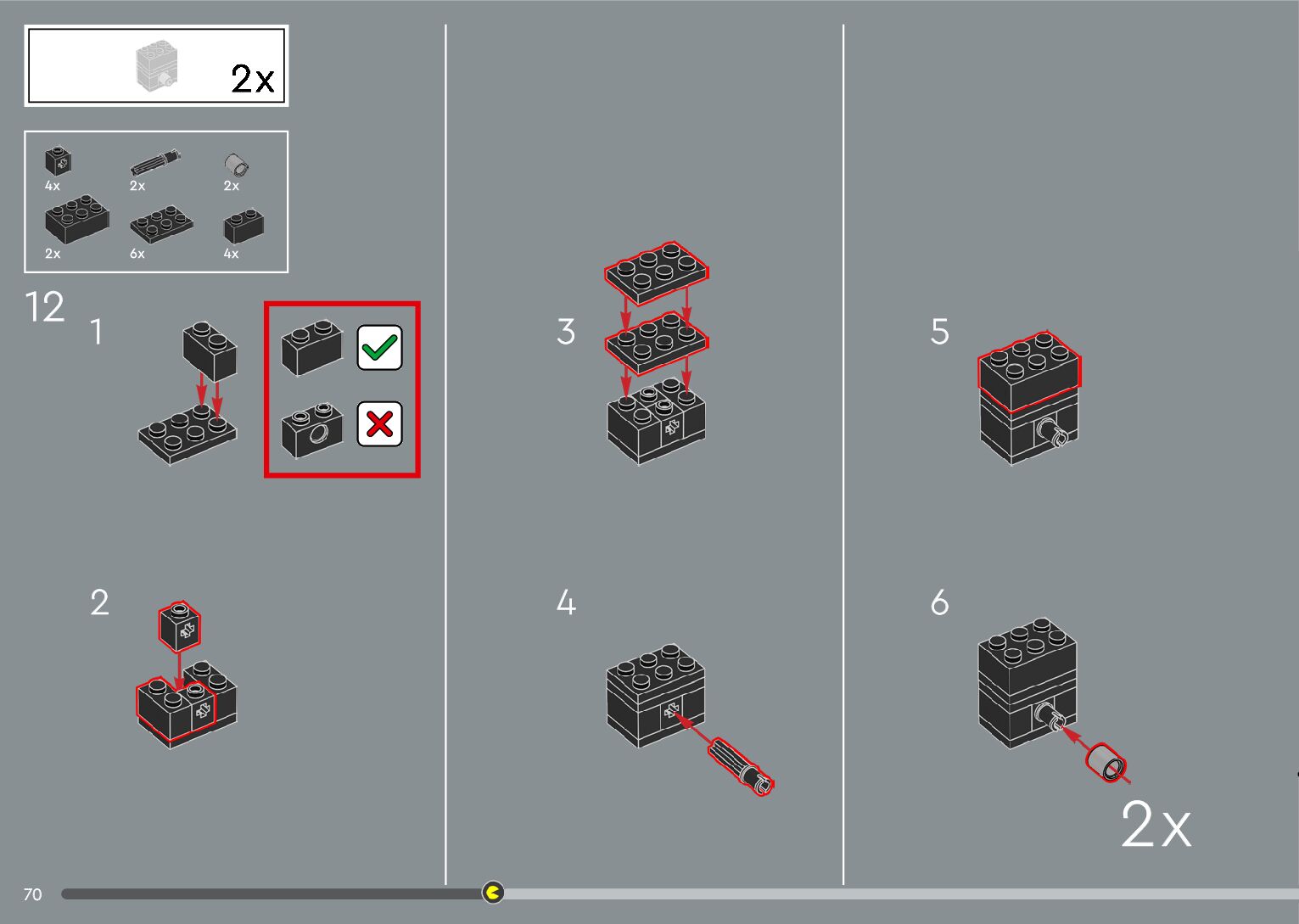 2x

4x
2x
2x
2x
6x
4x

12
1

2

3

4

5

6

2x

70