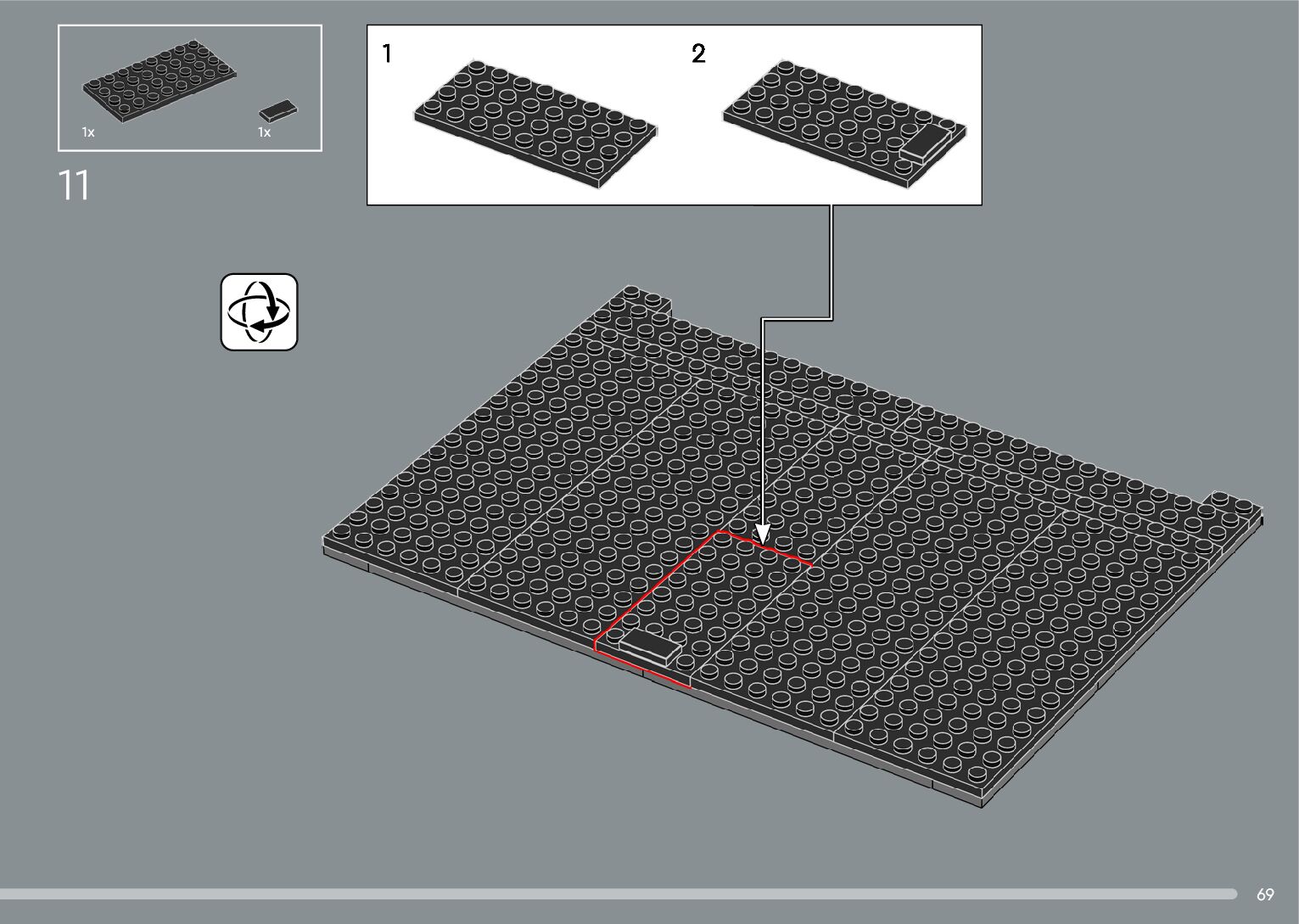 1x
1x

11

1

2

69