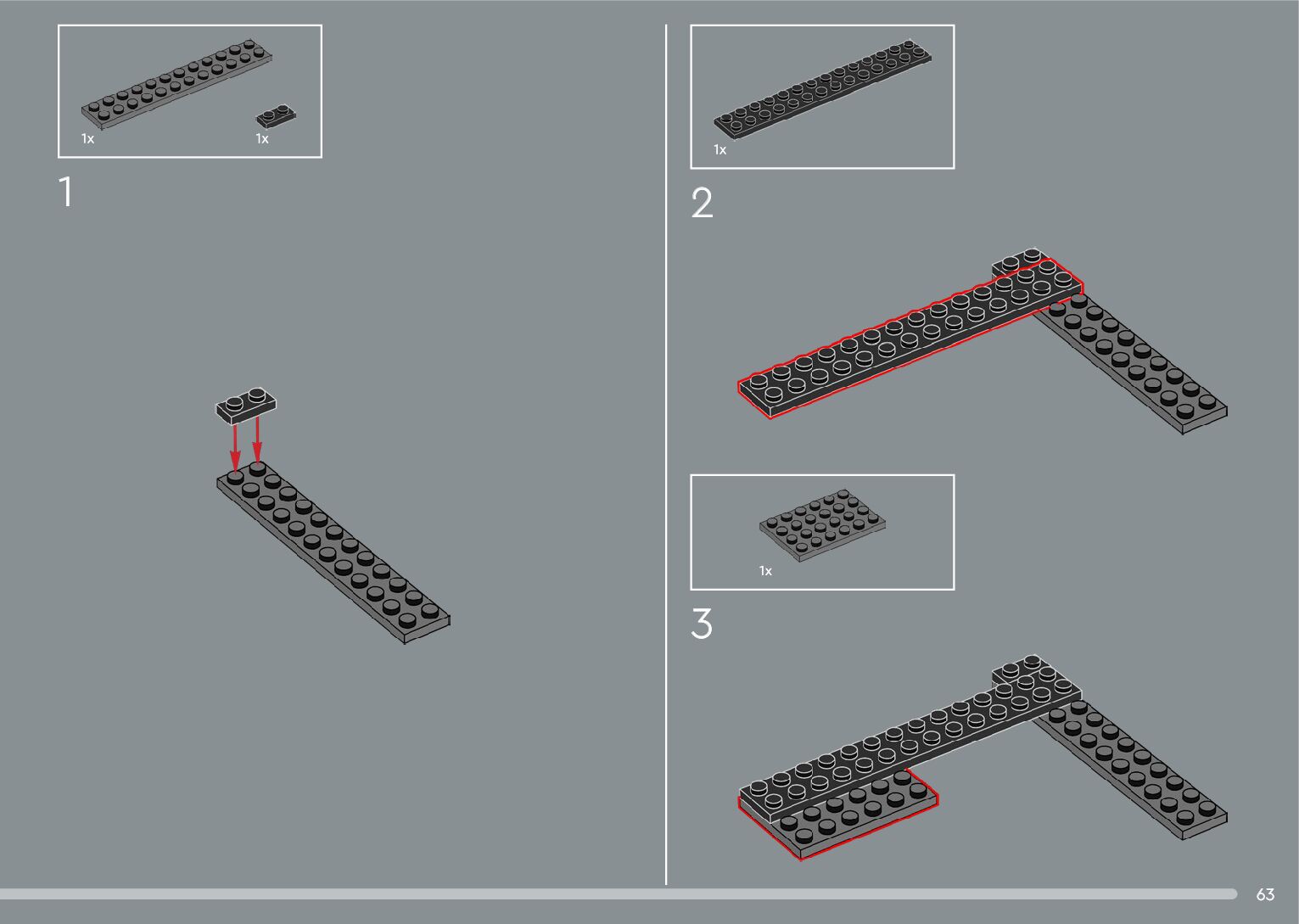 1x
1x

1

1x

2

1x

3

63