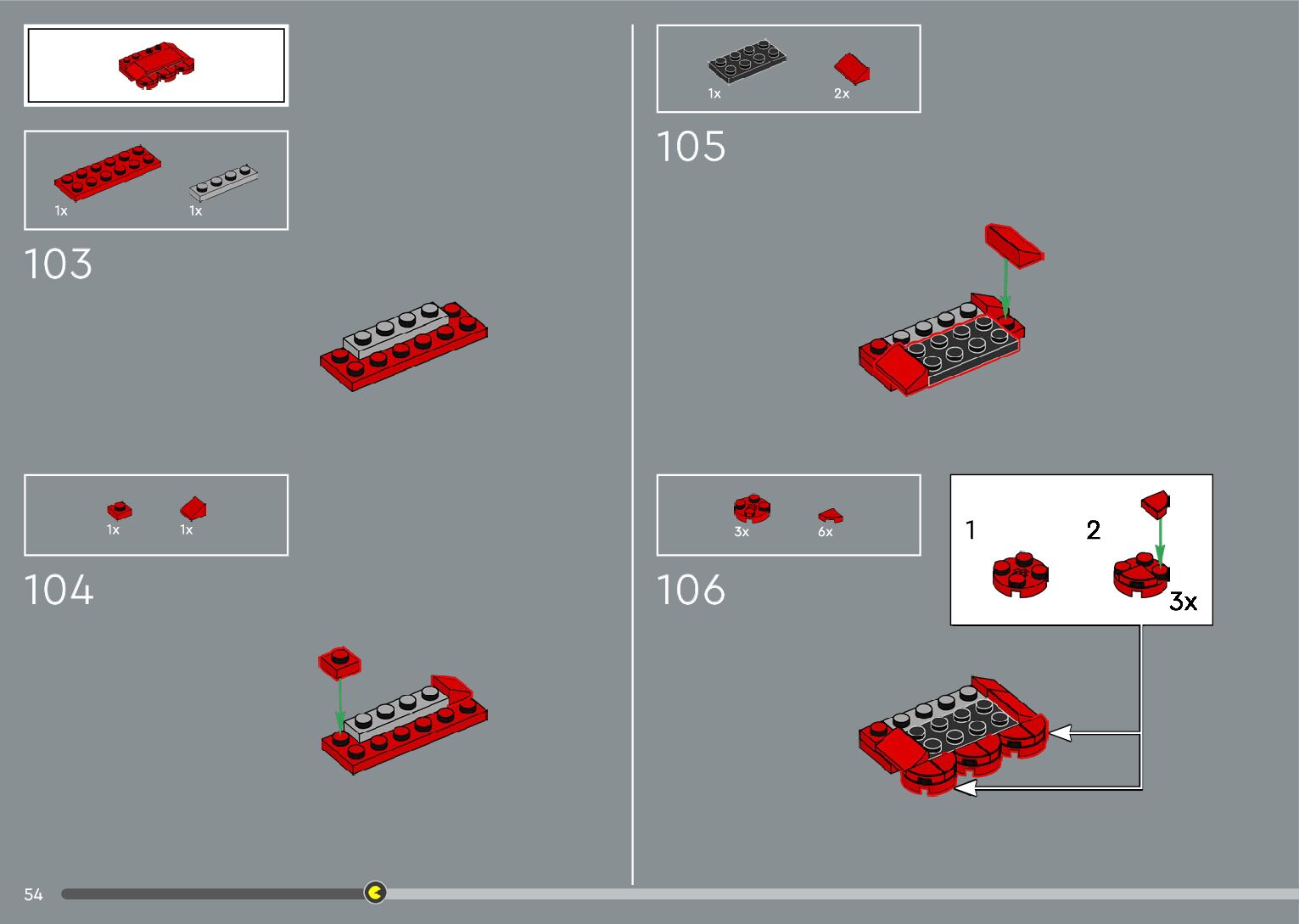 1x 1x

103

1x 1x

104

1x 2x

105

3x 6x

106

1

2

3x

54