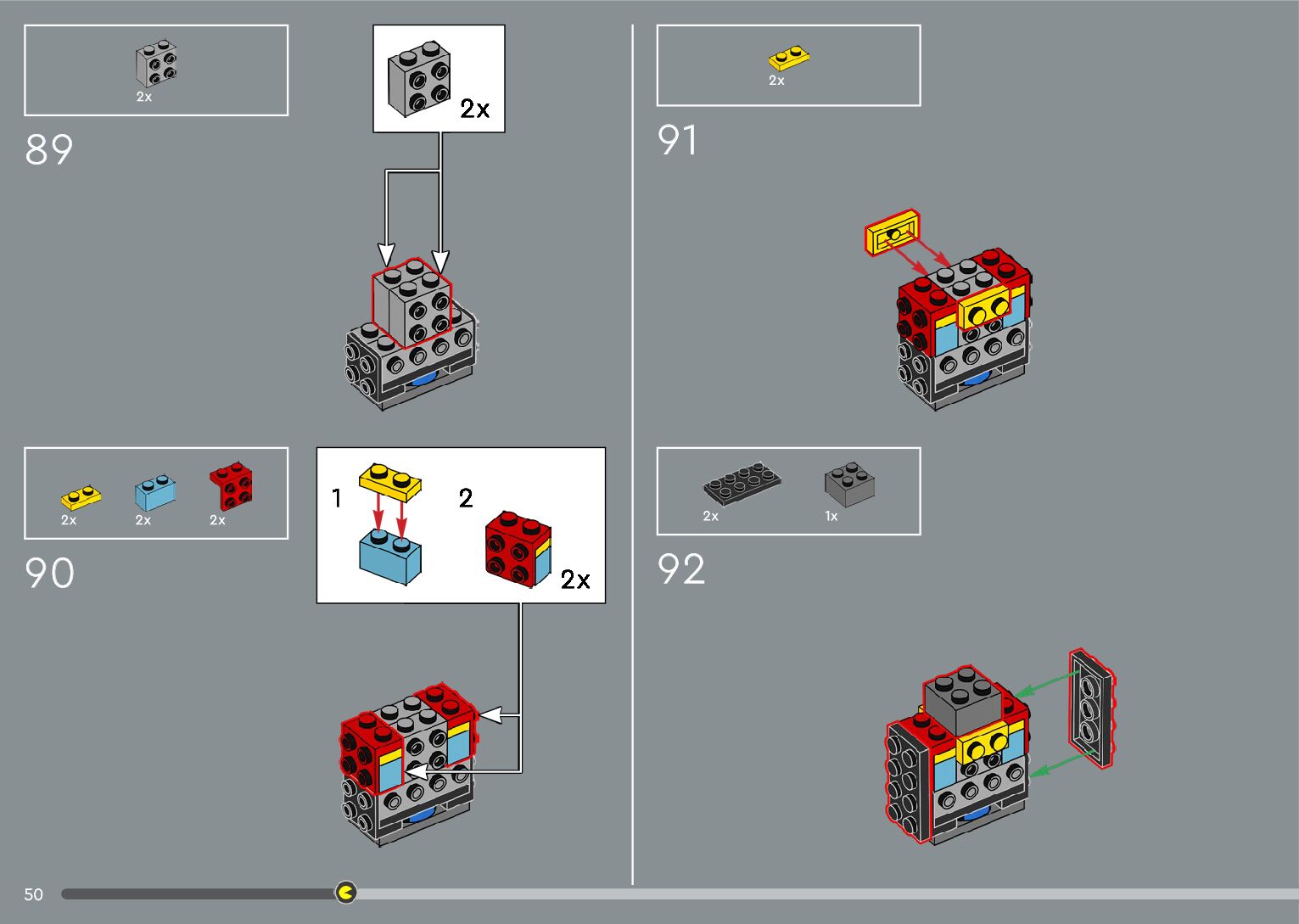 2x

89

2x

2x 2x 2x

90

1

2

2x

2x

91

2x 1x

92

50