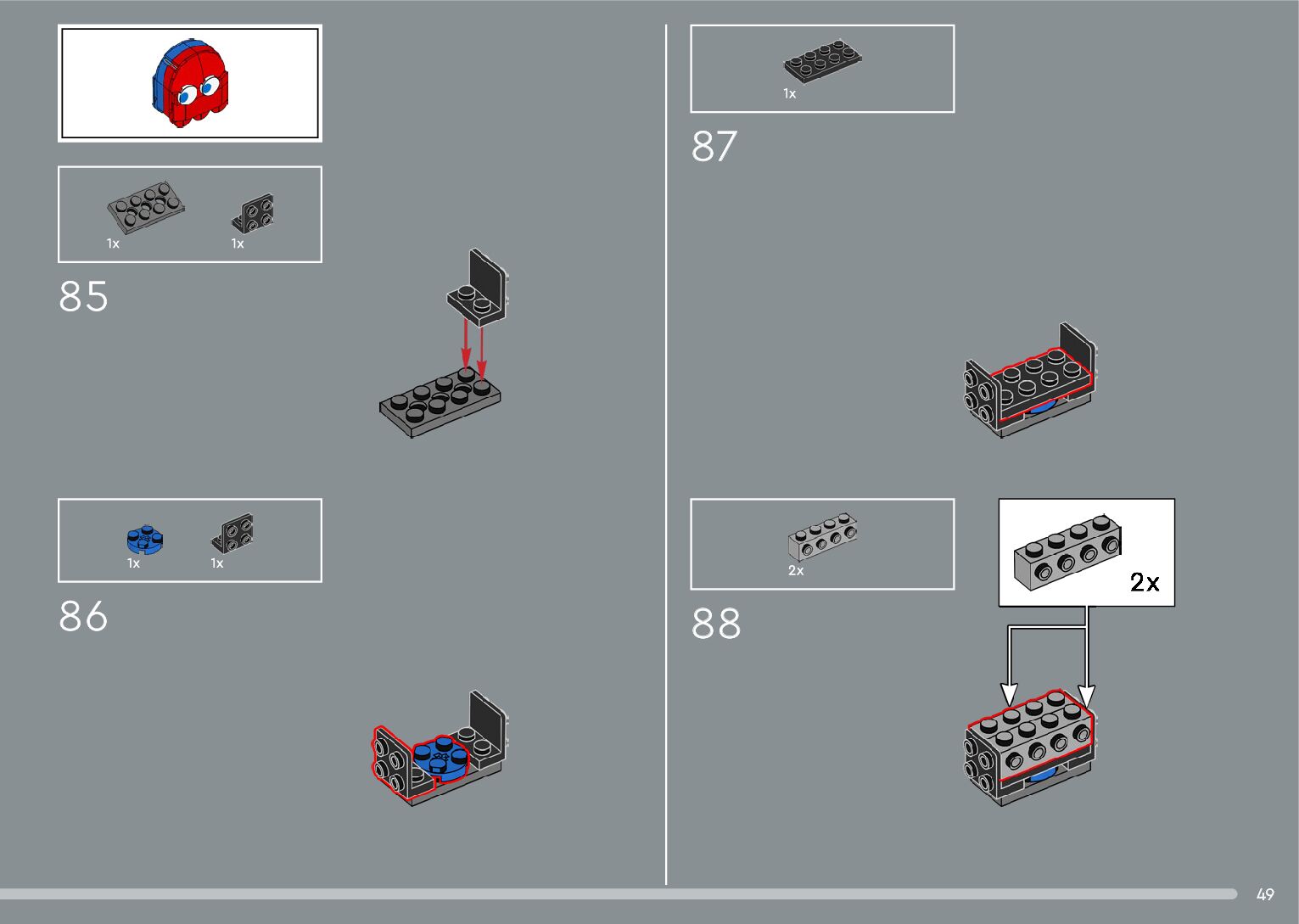 1x 1x

85

1x 1x

86

1x

87

2x

88

2x

49