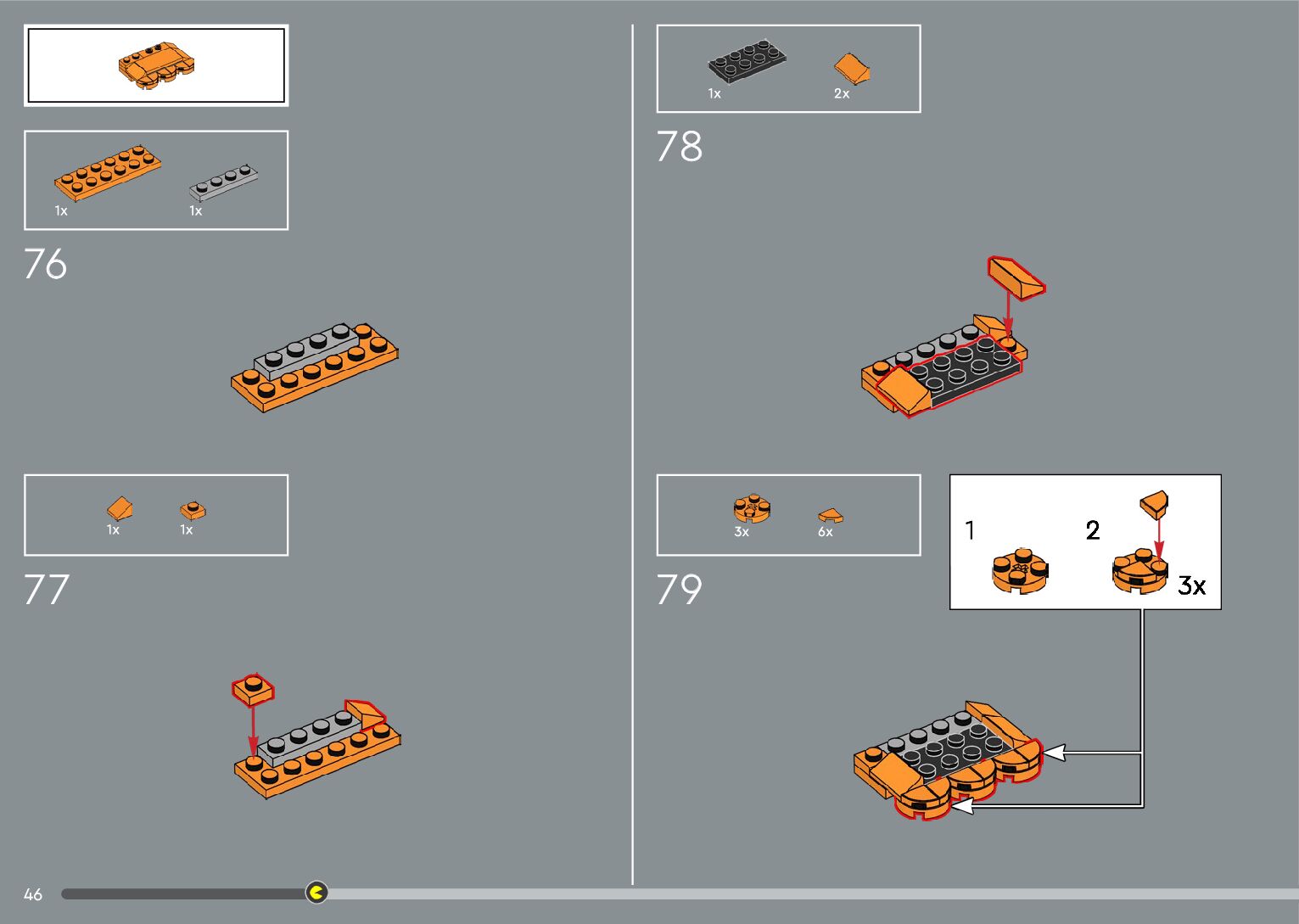 1x 1x

76

1x 1x

77

1x 2x

78

3x 6x

79

1

2

3x

46