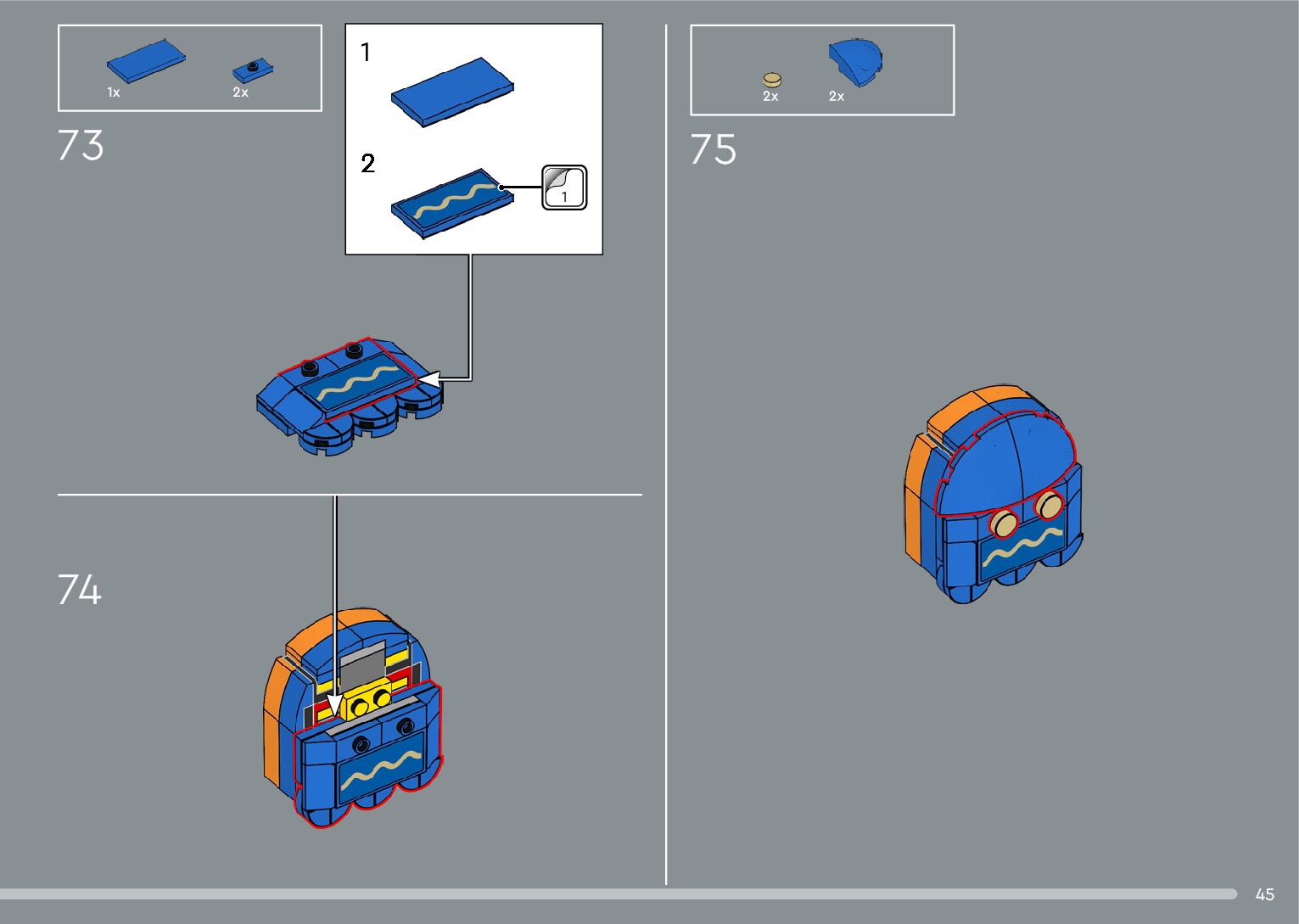 1x 2x

73

1

2

1

74

2x 2x

75

45