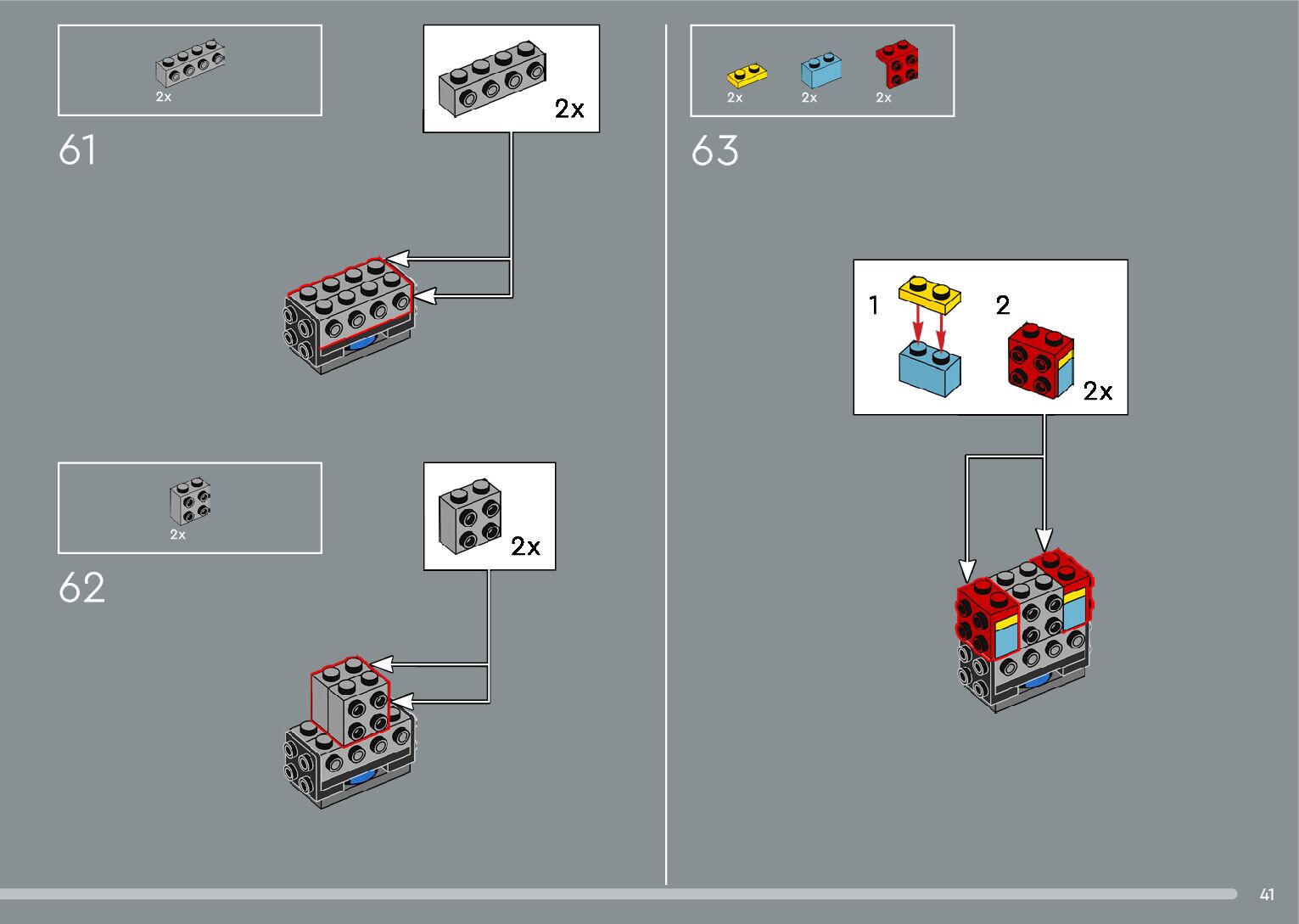 2x

61

2x

2x

62

2x

2x 2x 2x

63

1

2

2x

41