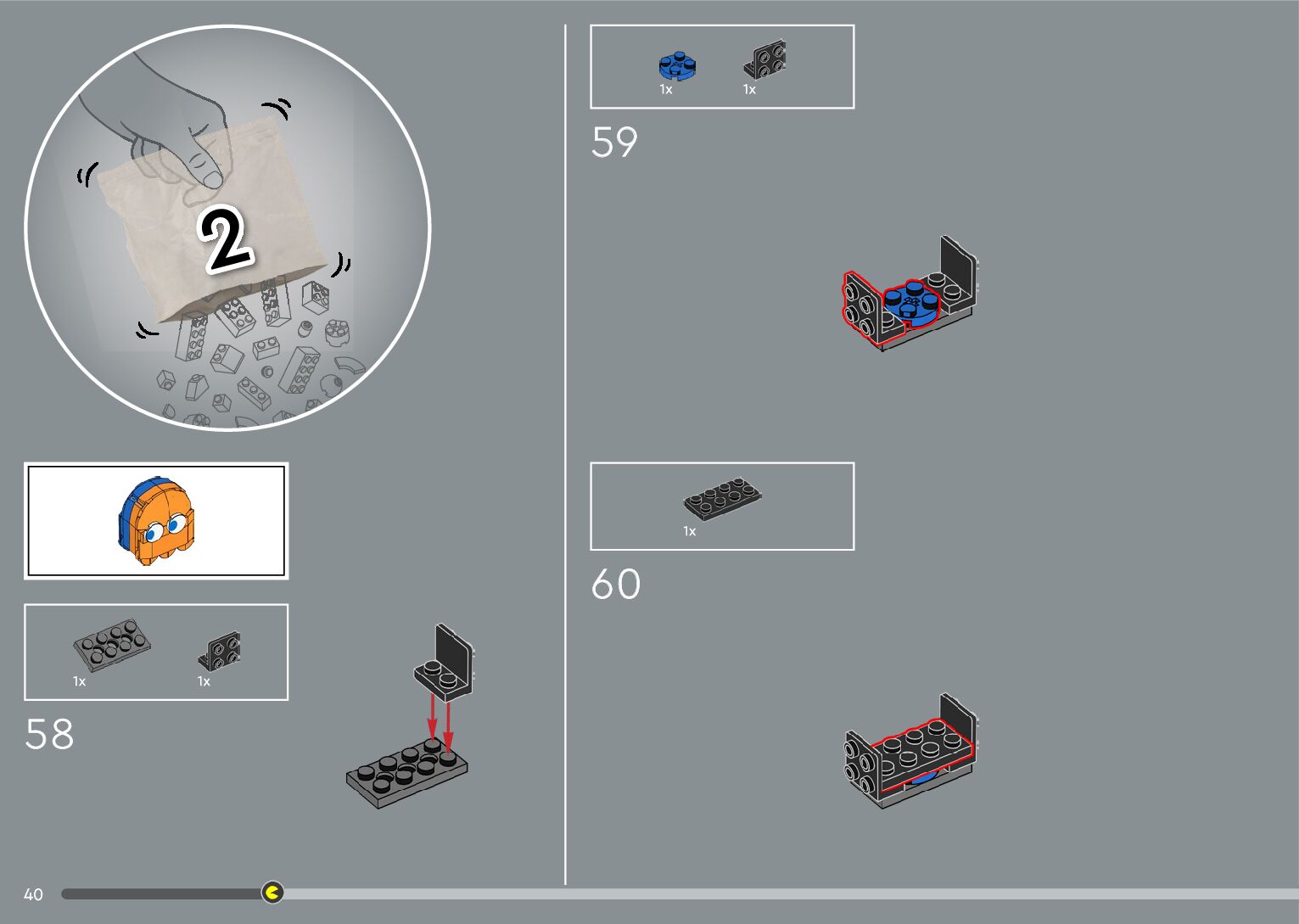 2

1x 1x

58

1x 1x

59

1x

60

40