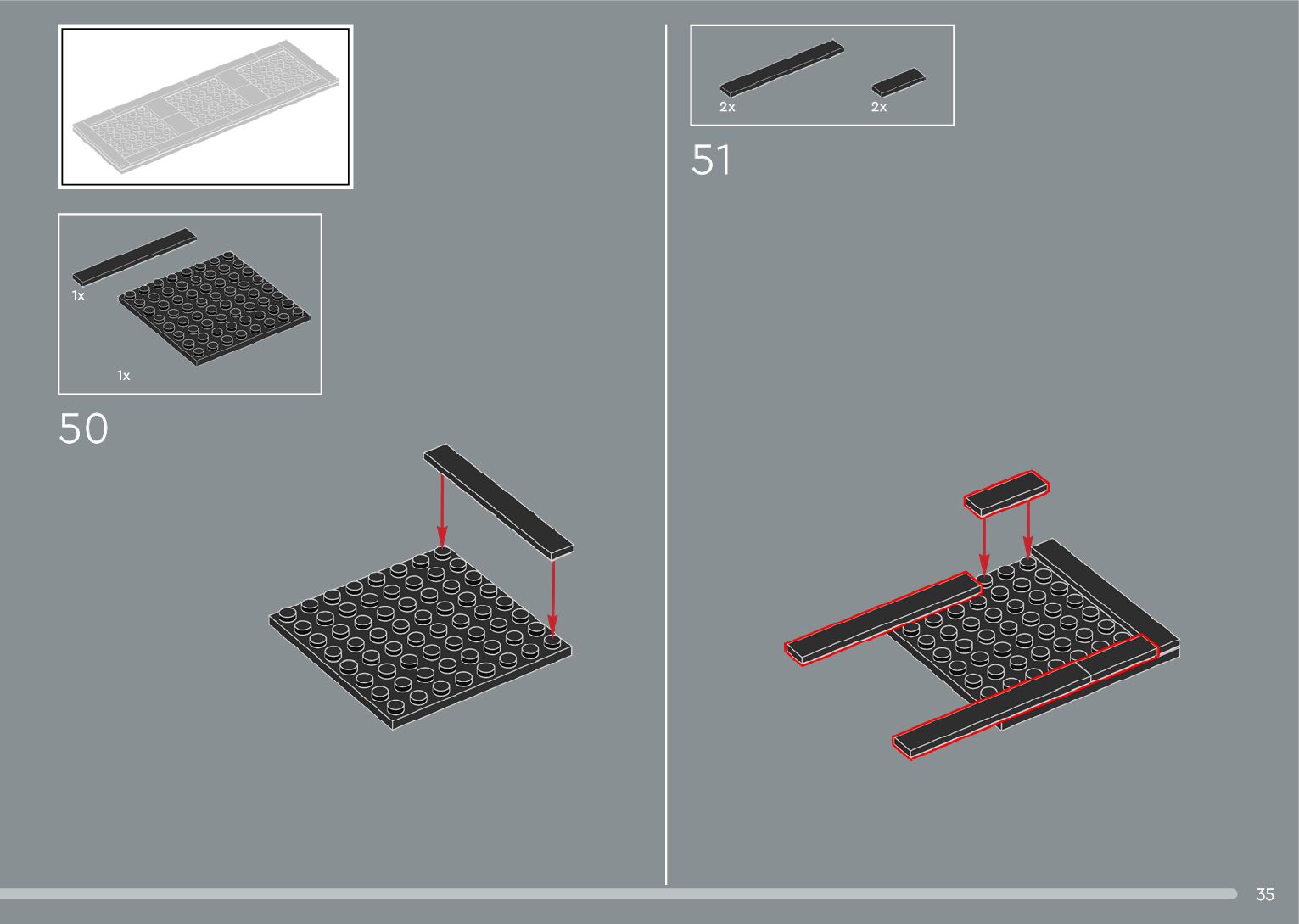 1x

1x

50

2x

2x

51

35