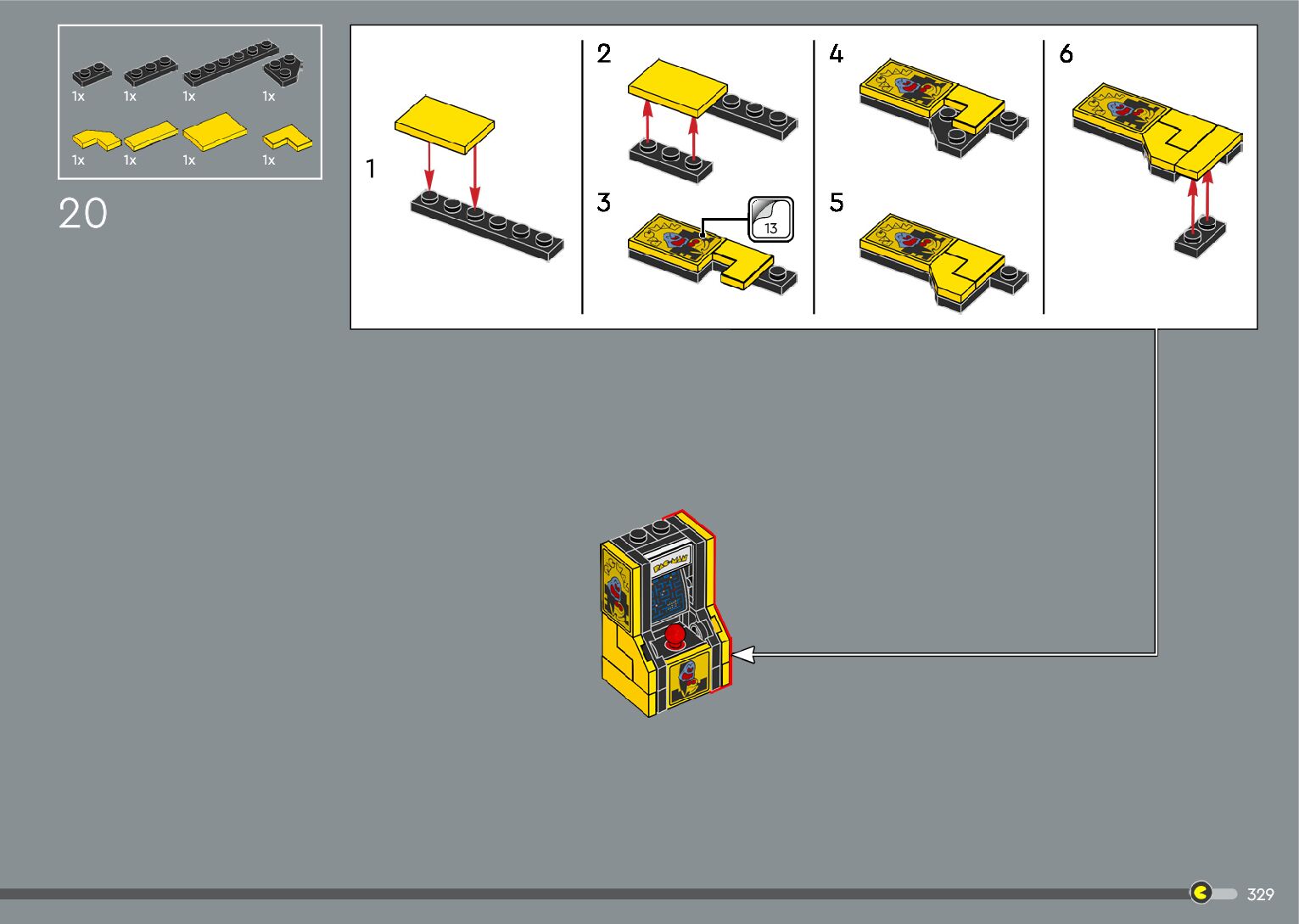 1x 1x 1x 1x
1x 1x 1x 1x

20

1

2

3

13

4

5

6

PAC-MAN

329