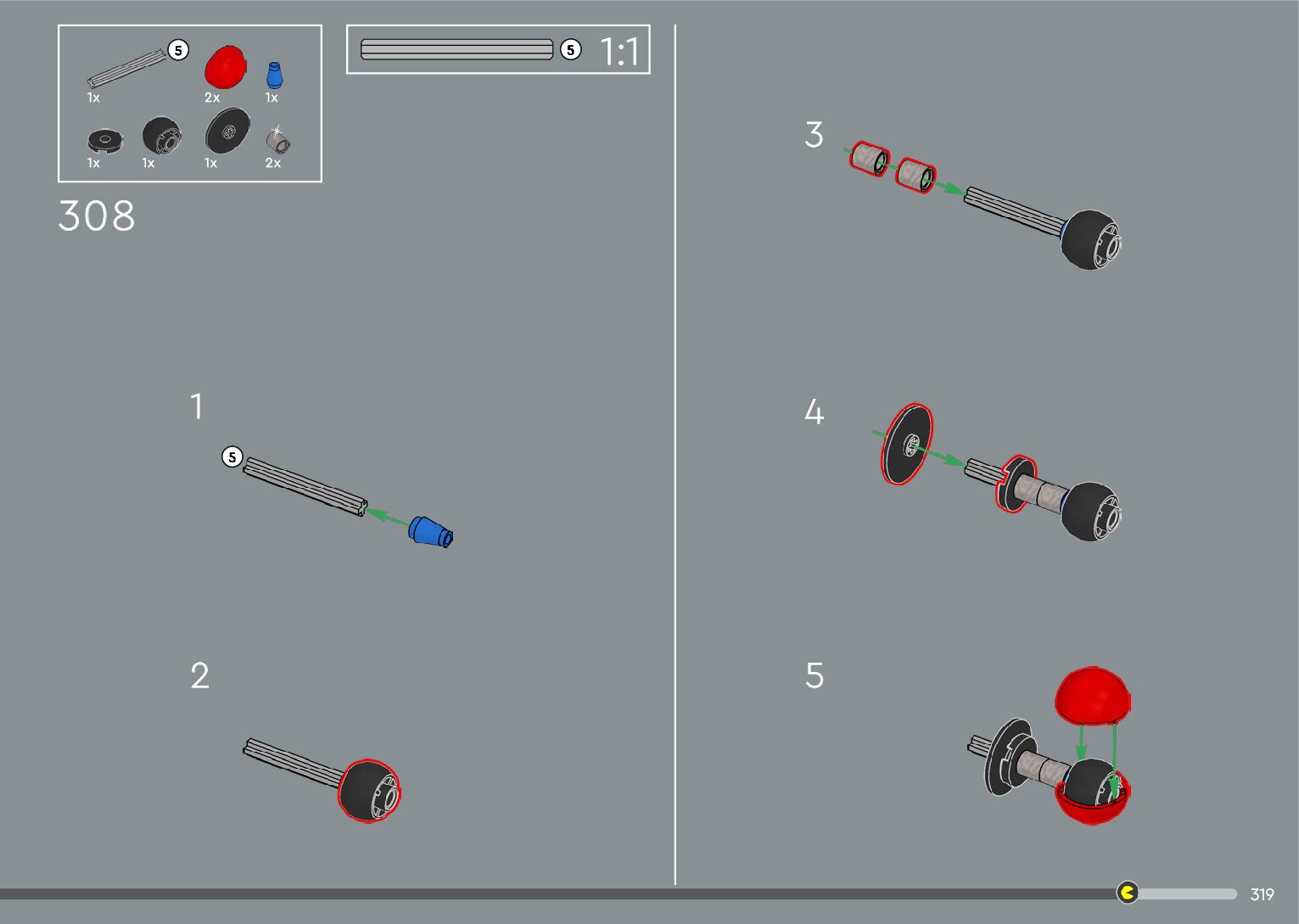 5
1x
2x
1x
1x
1x
1x
2x

5 1:1

308

1
5

2

3

4

5

319