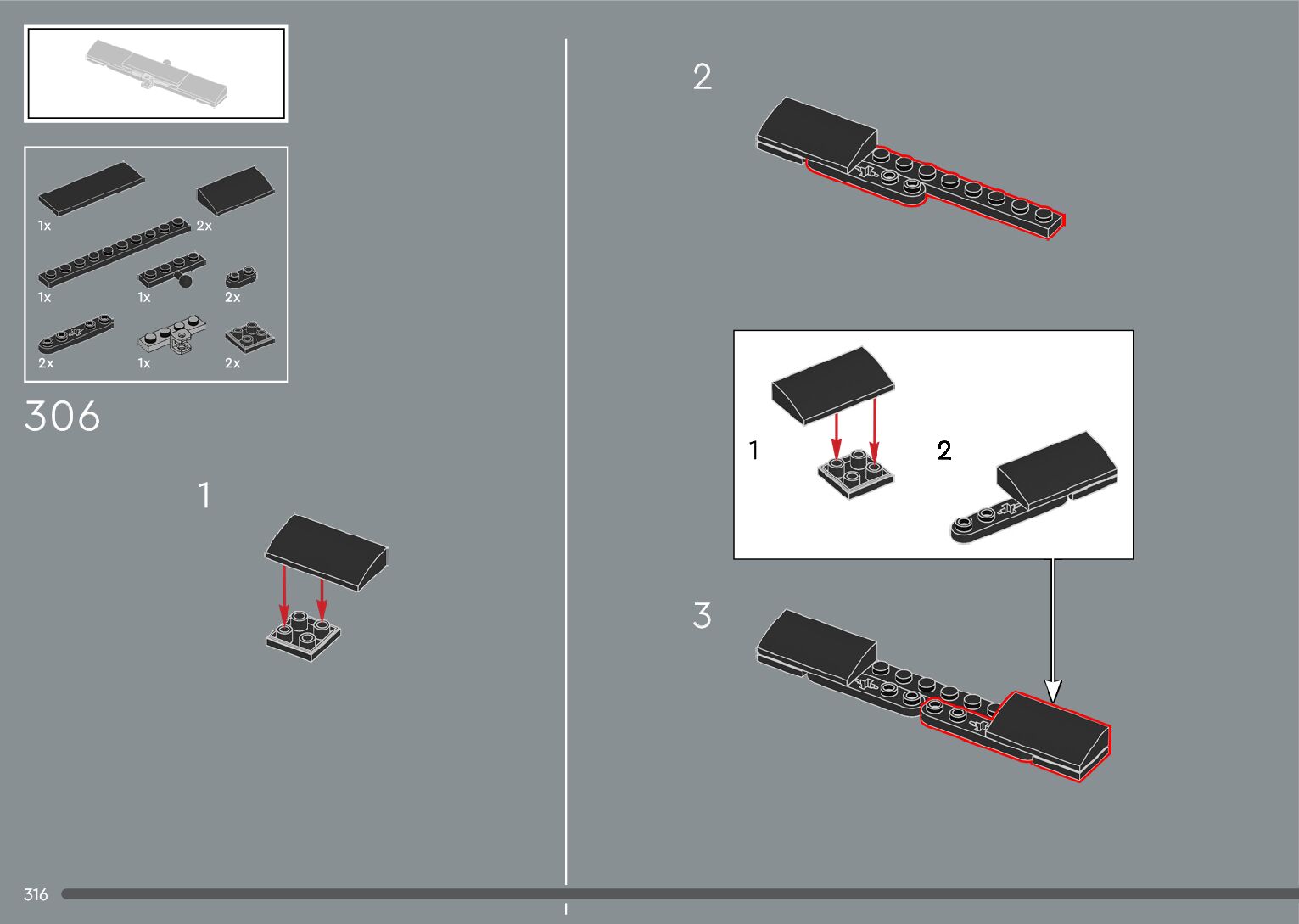 1x
2x
1x
1x
2x
2x
1x
2x

306

1

2

1

2

3

316