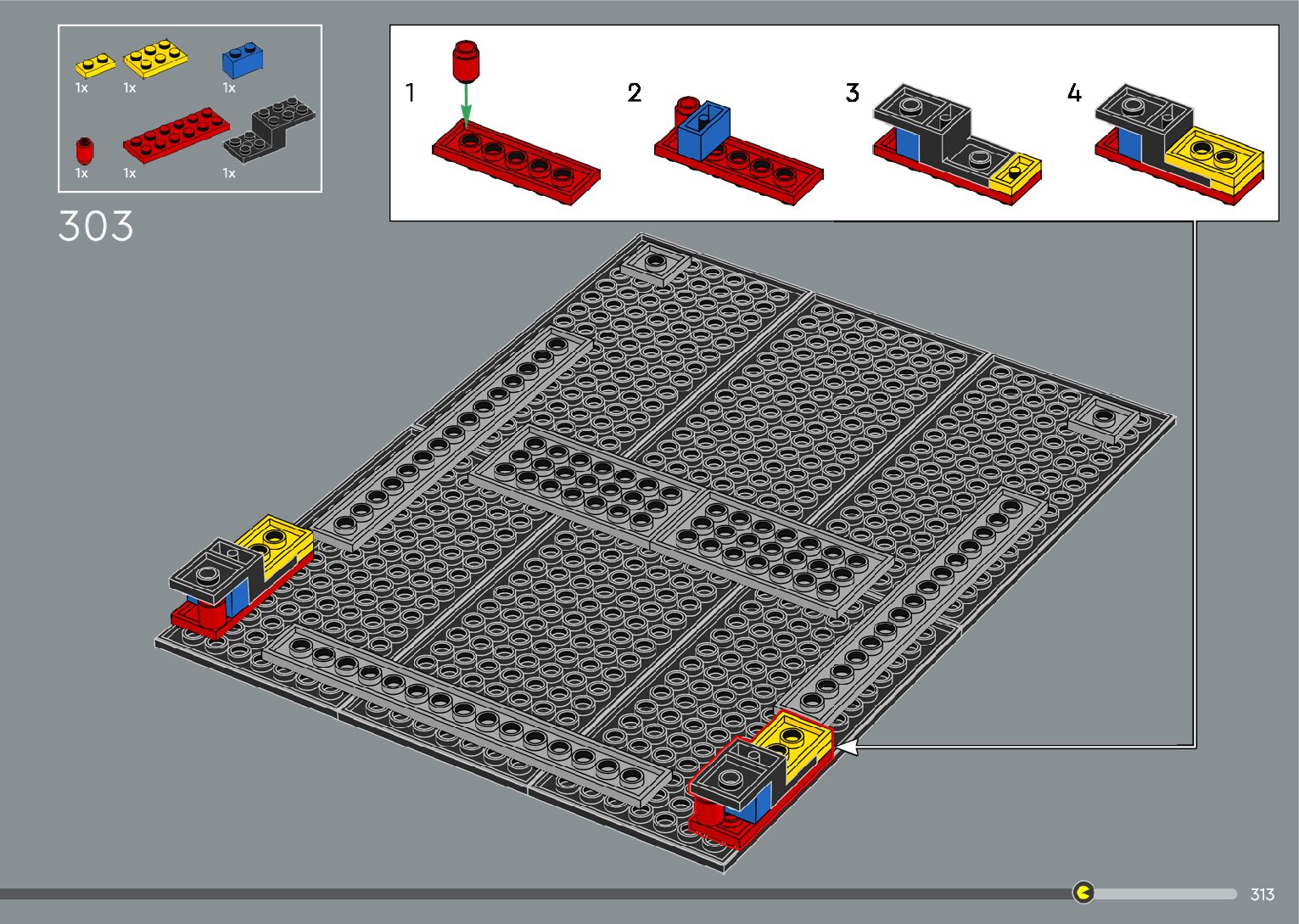 1x 1x 1x

1x 1x 1x

303

1

2

3

4

313