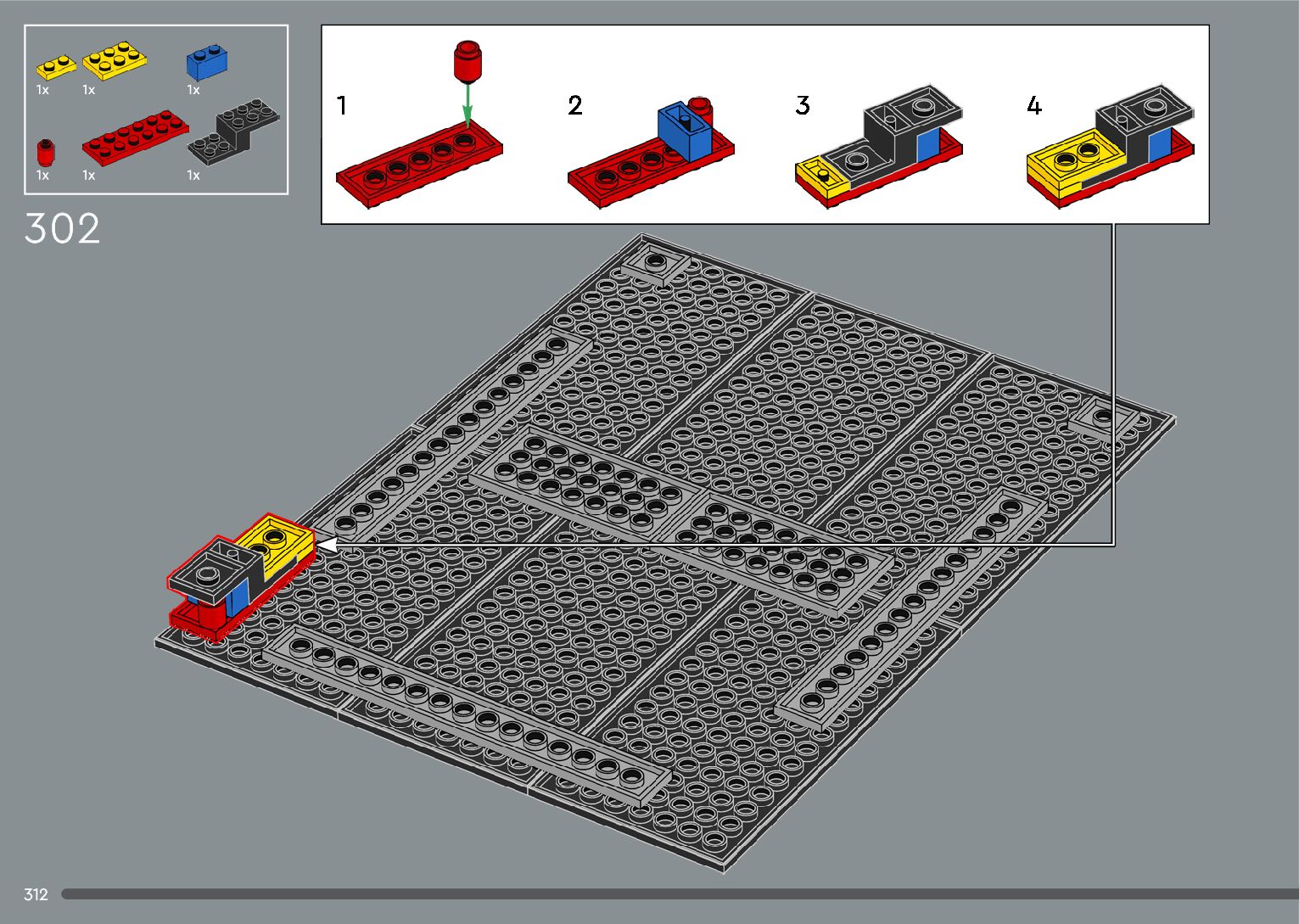 1x 1x 1x
1x 1x 1x

302

1
2
3
4

312