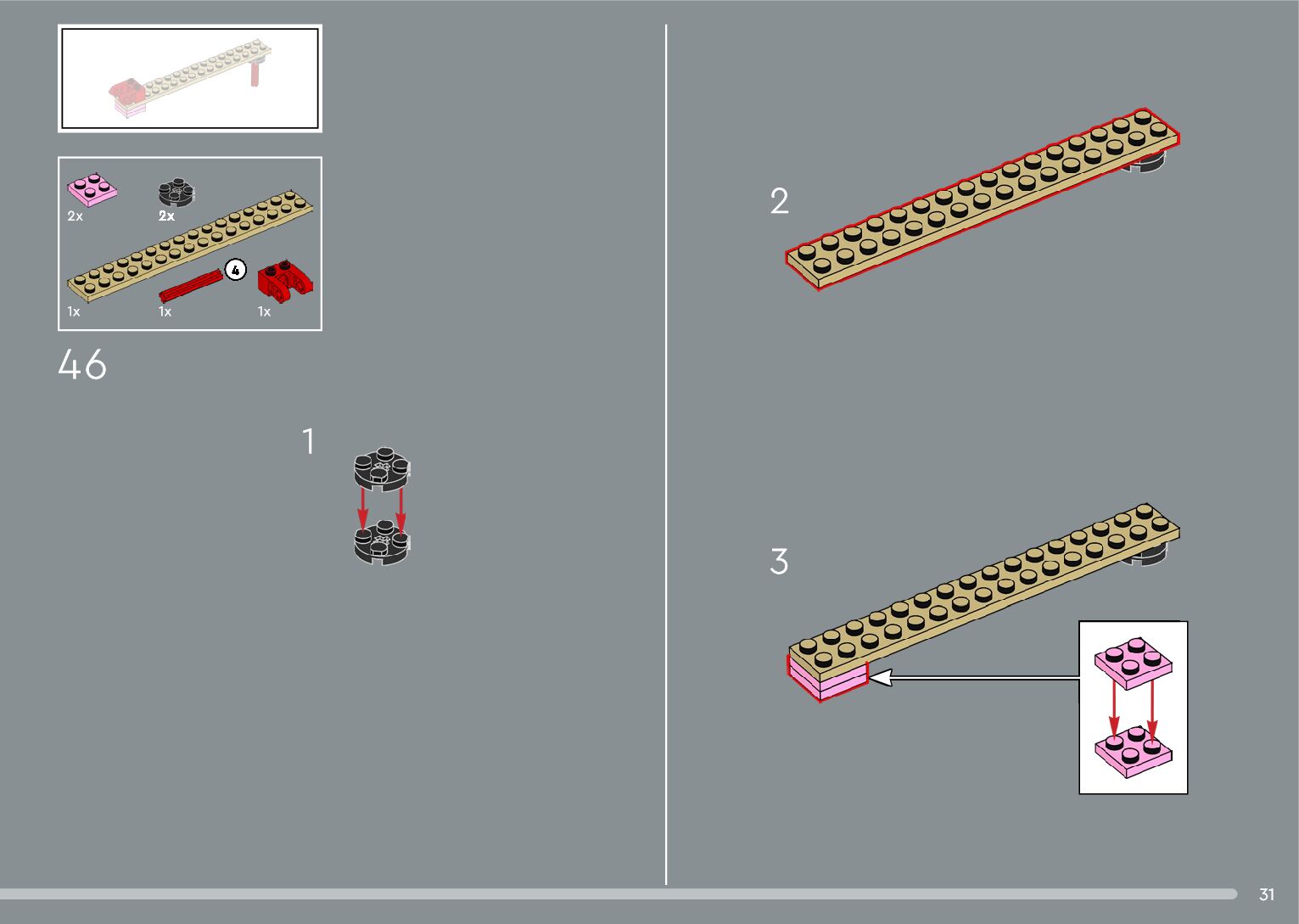 2x
2x
4
1x
1x
1x

46

1

2

3

31