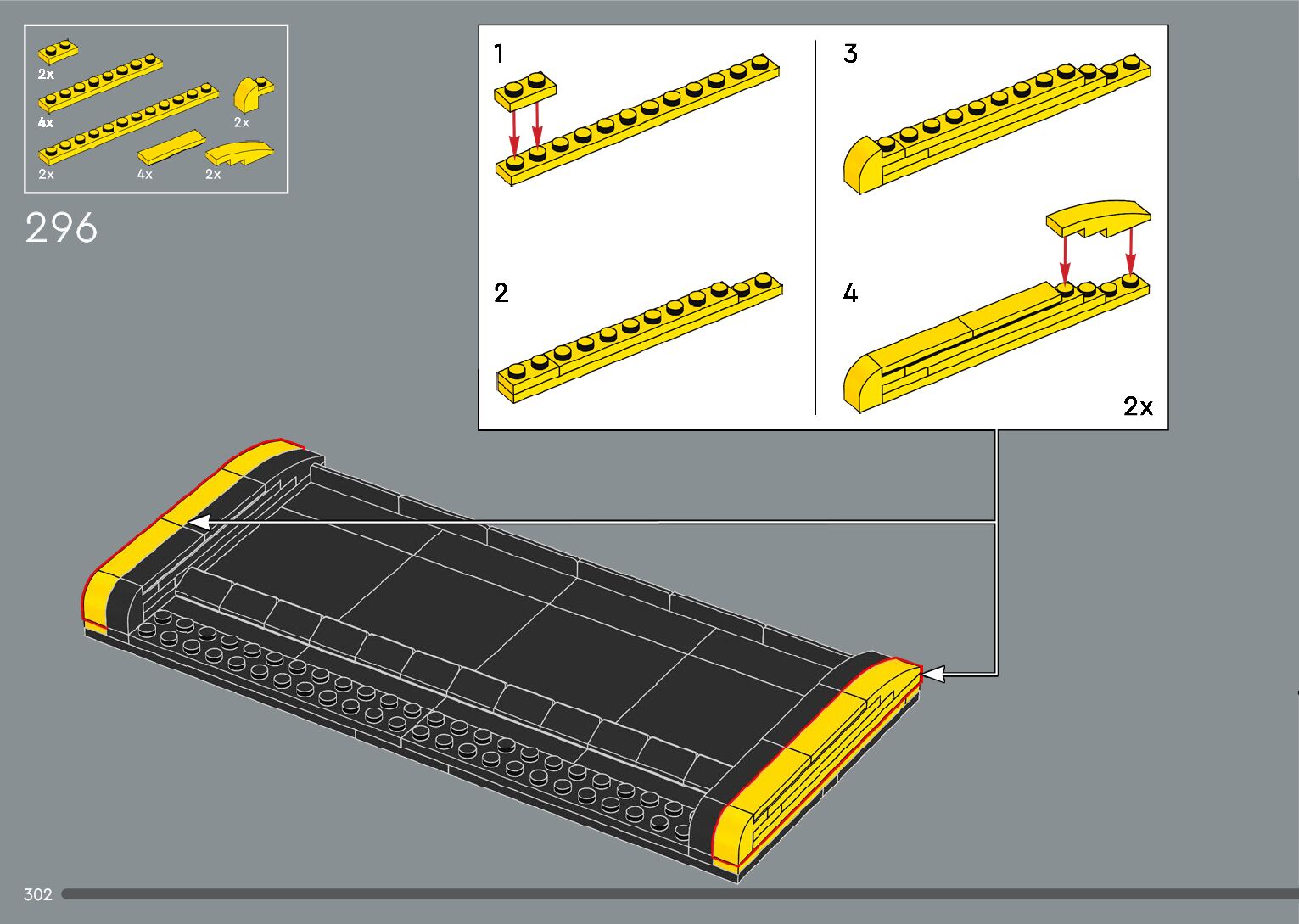 2x
4x
2x
2x
4x
2x

296

1

2

3

4

2x

302