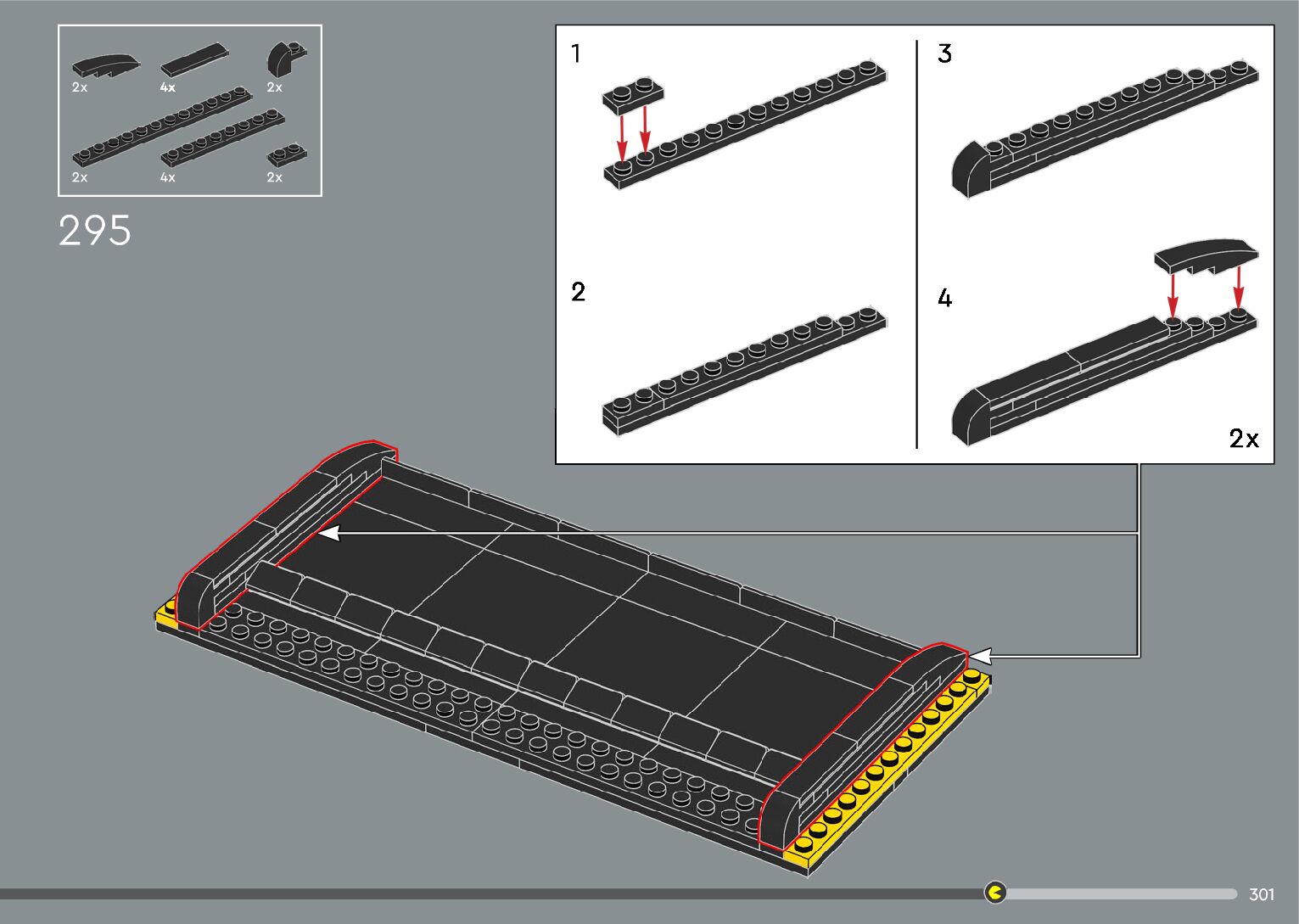 2x 4x 2x

2x 4x 2x

295

1

2

3

4

2x

301