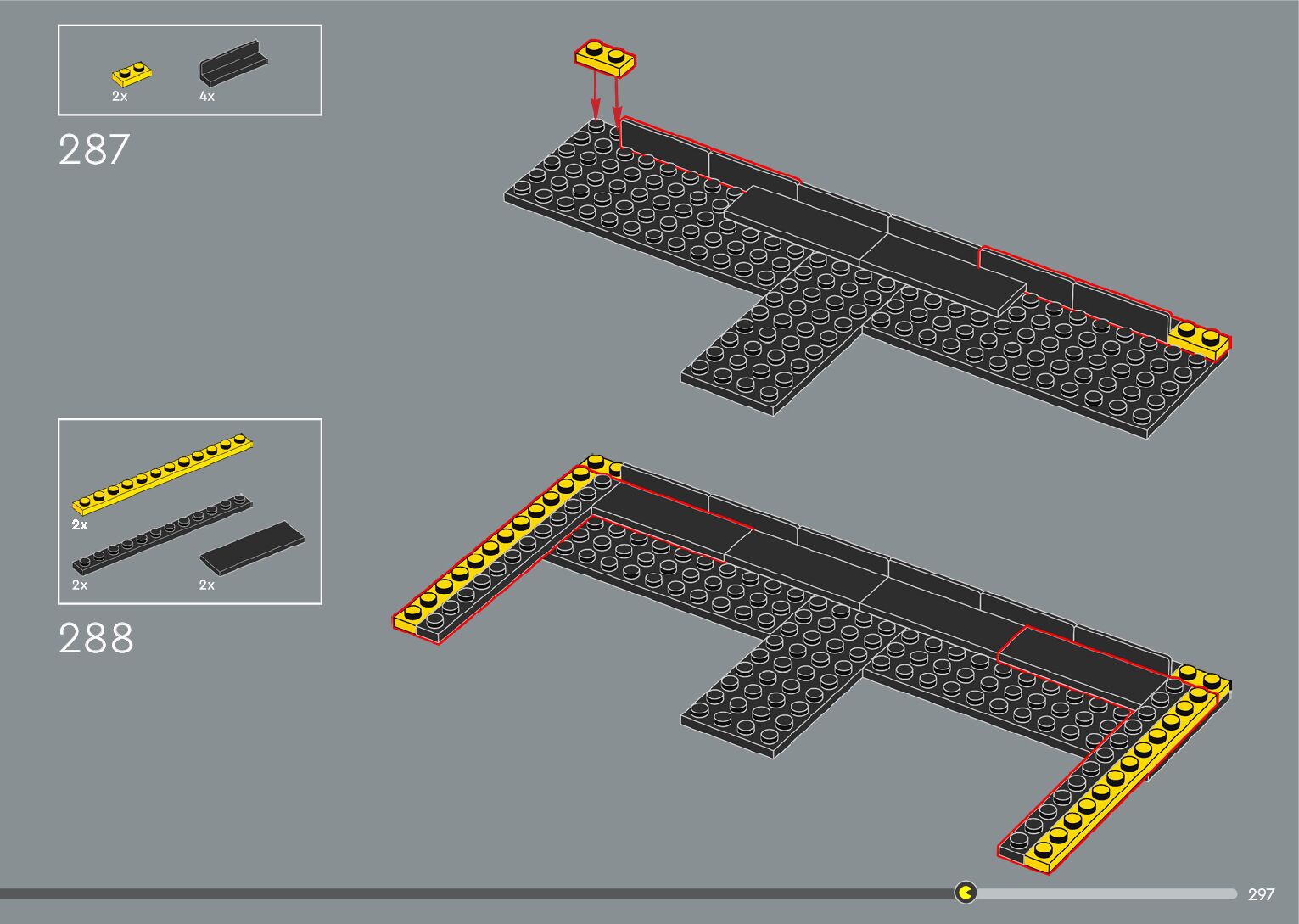 2x 4x

287

2x

2x 2x

288

297