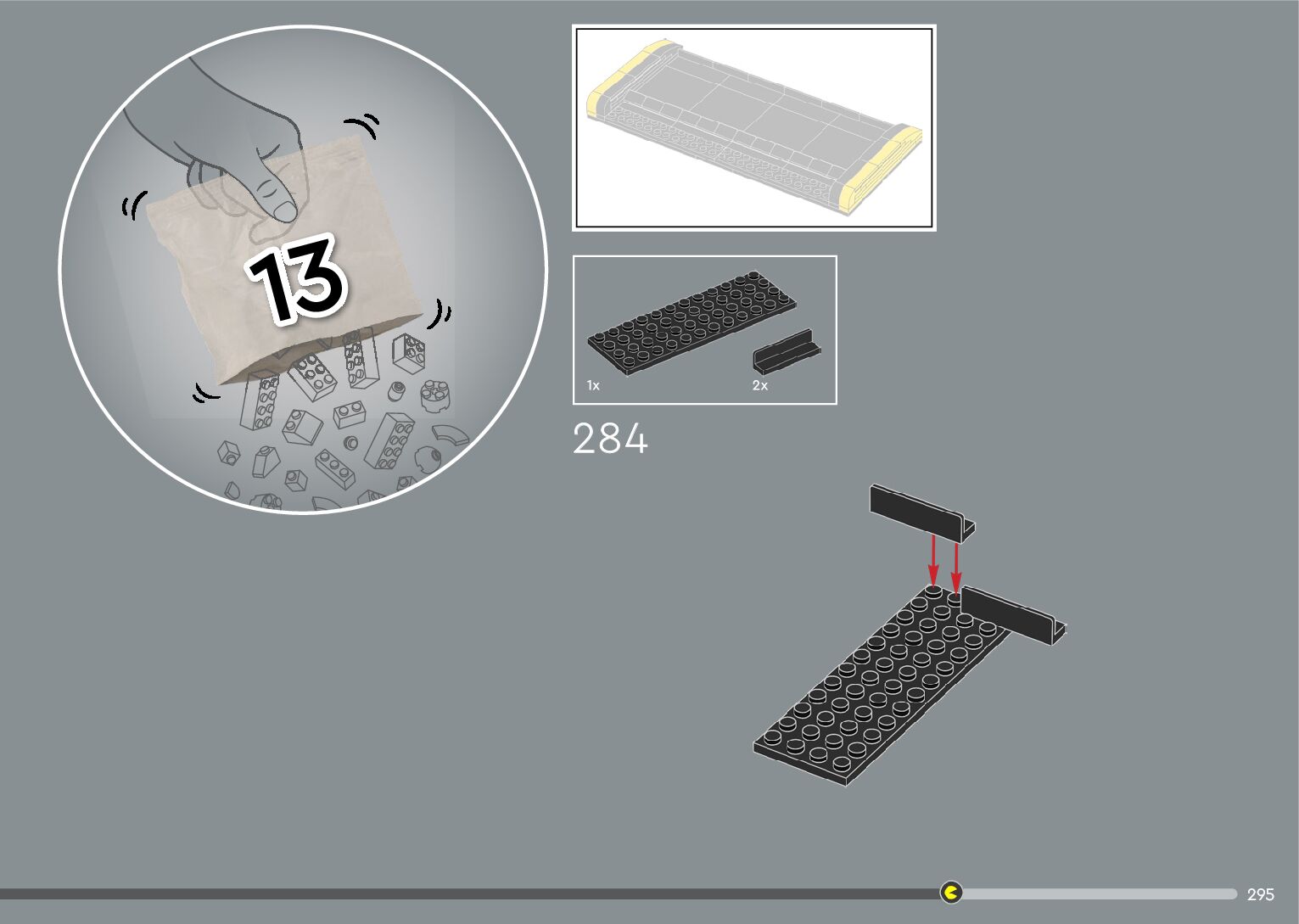 13

1x

2x

284

295