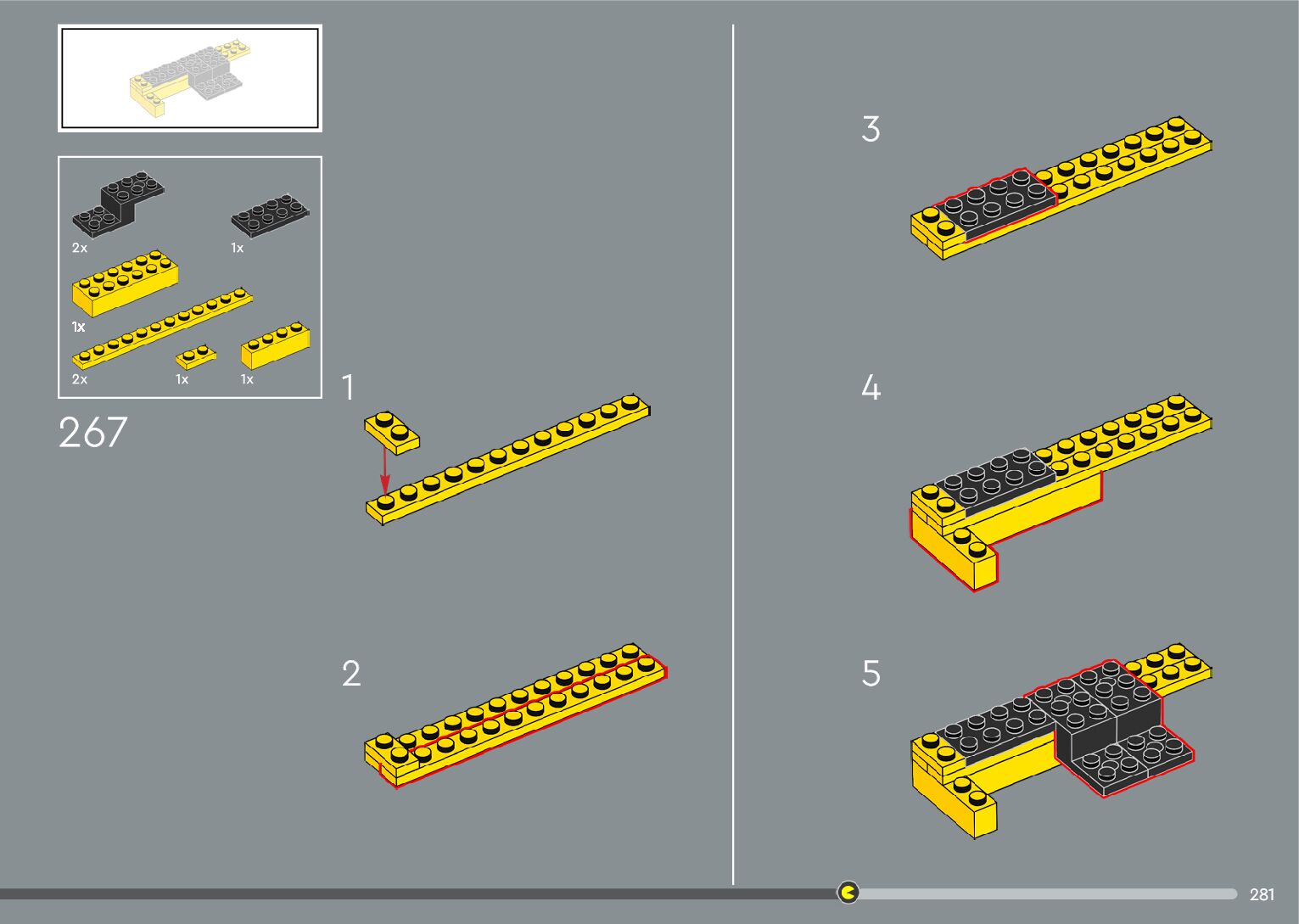 2x

1x

1x

2x

1x

1x

267

1

2

3

4

5

281