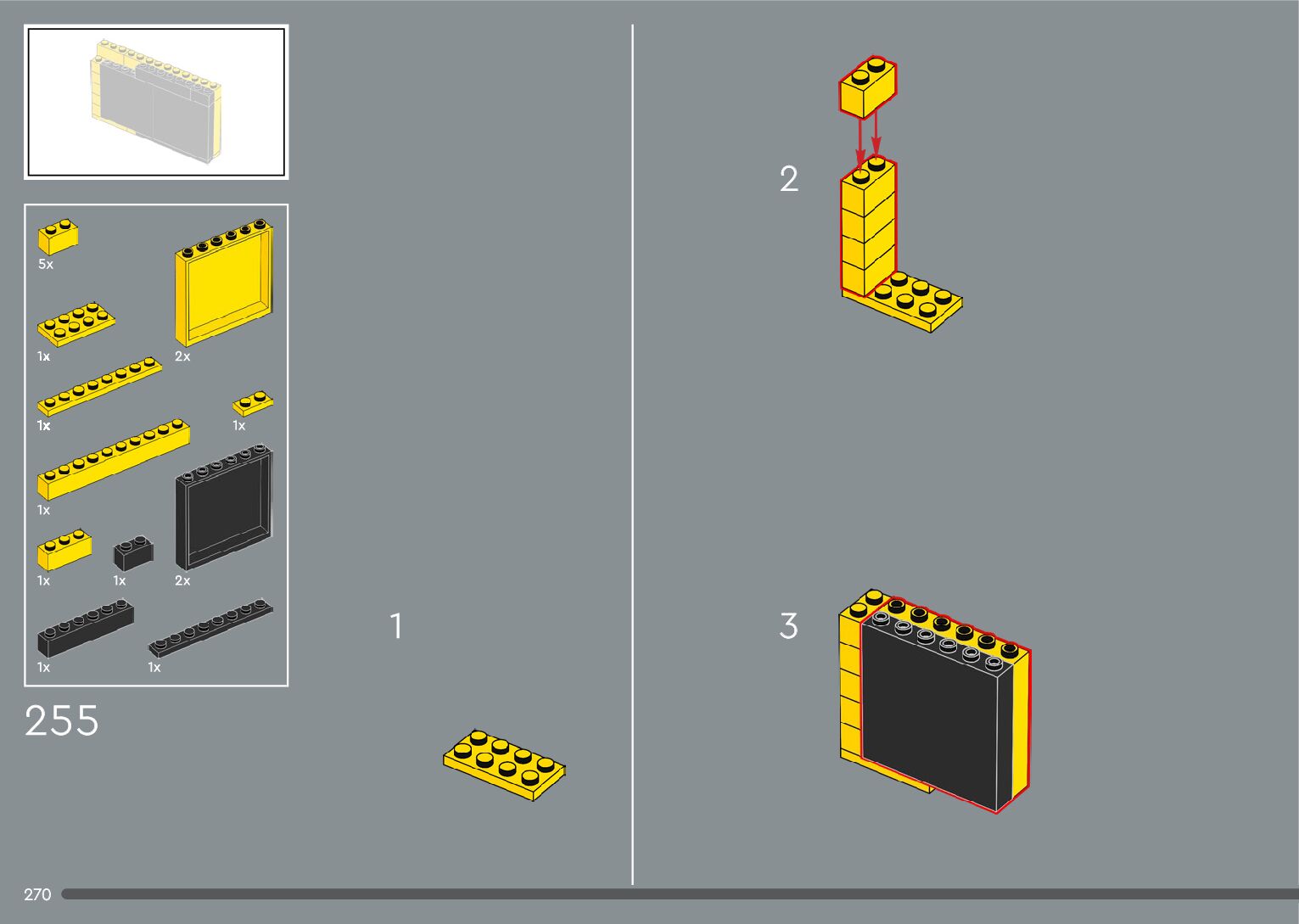 5x

1x

2x

1x

1x

1x

1x

1x

2x

1x

1x

255

1

2

3

270