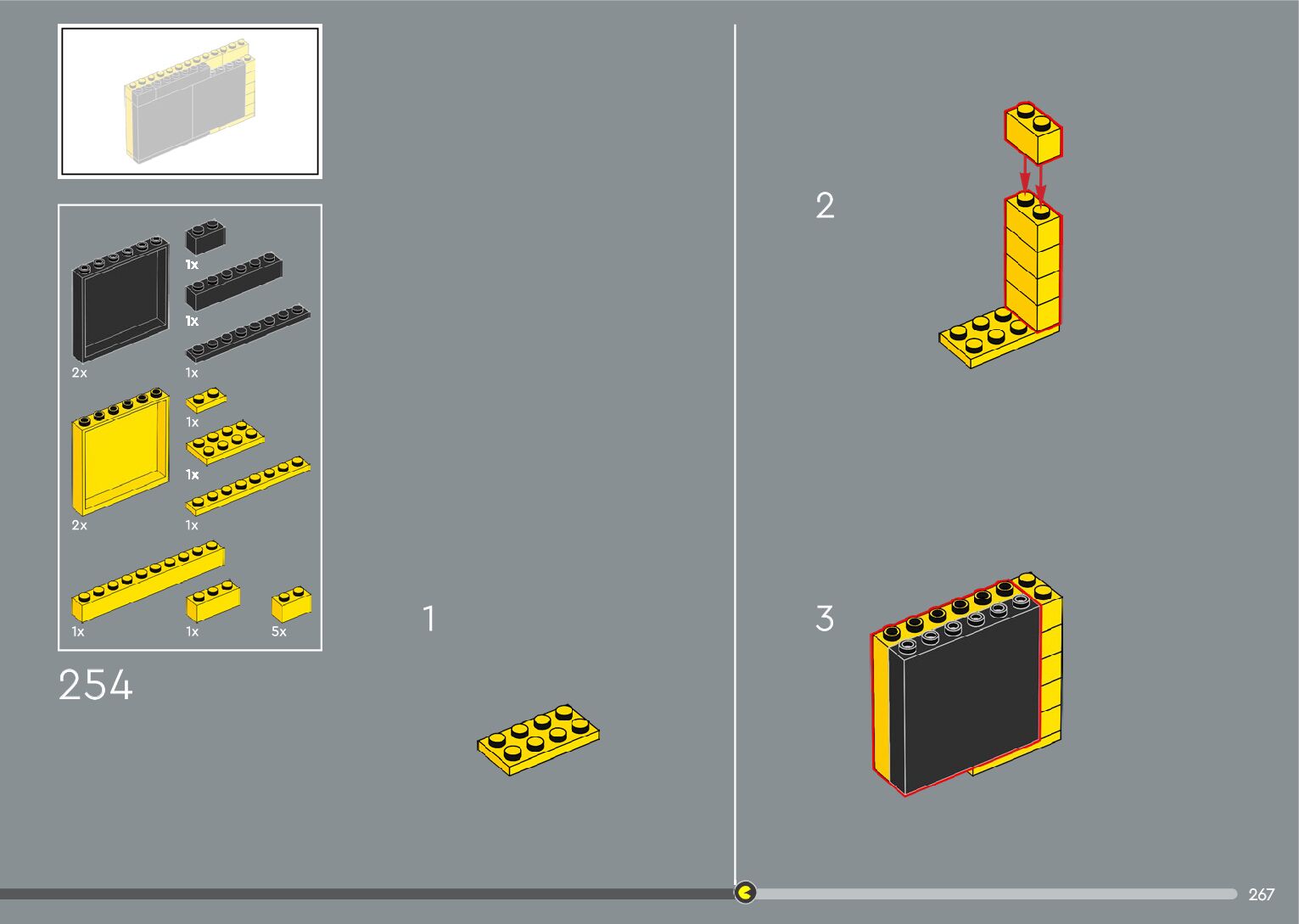 1x

1x

2x

1x

1x

1x

2x

1x

1x

1x

5x

254

1

2

3

267