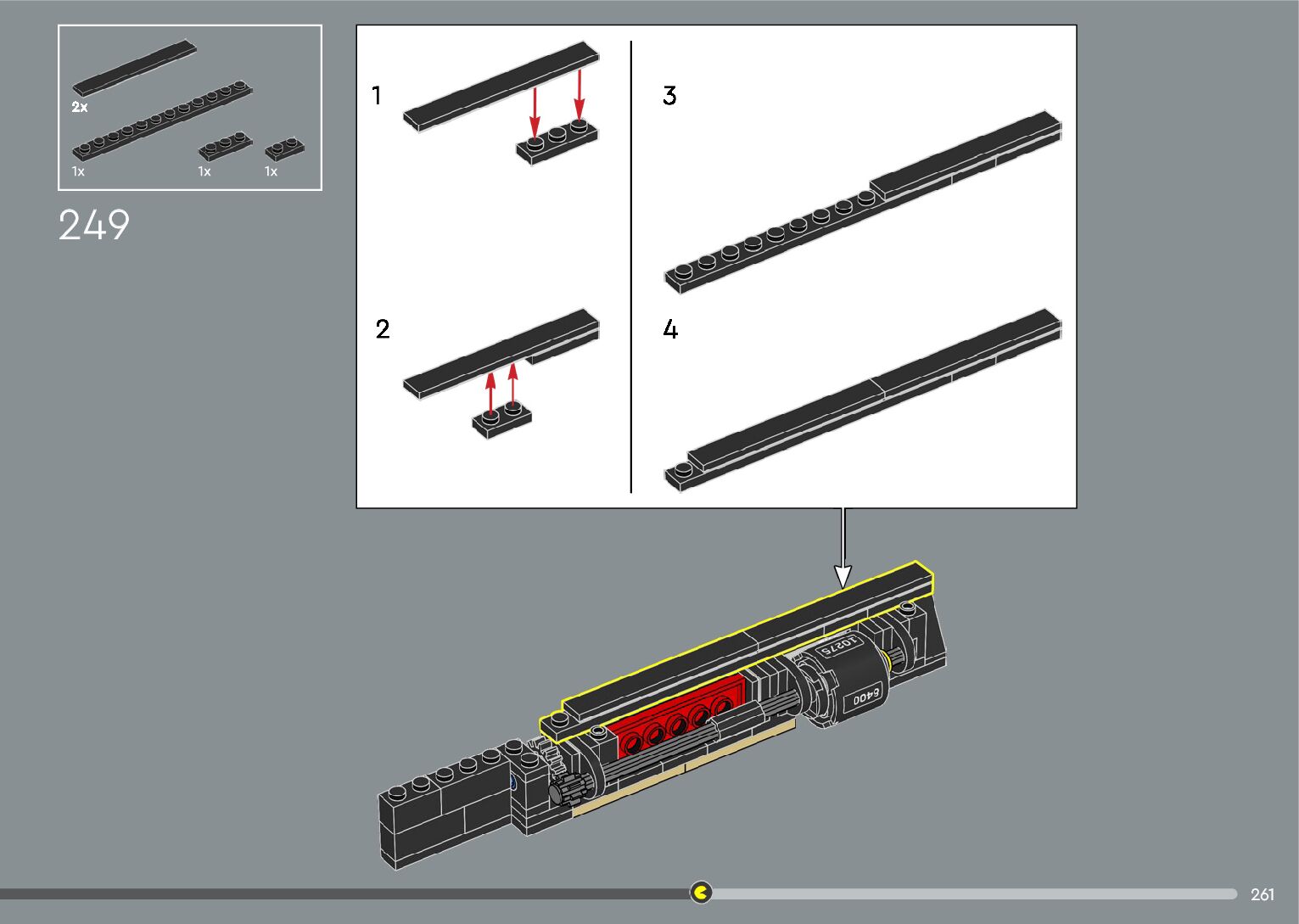 2x
1x
1x
1x

249

1

2

3

4

10275

6400

261