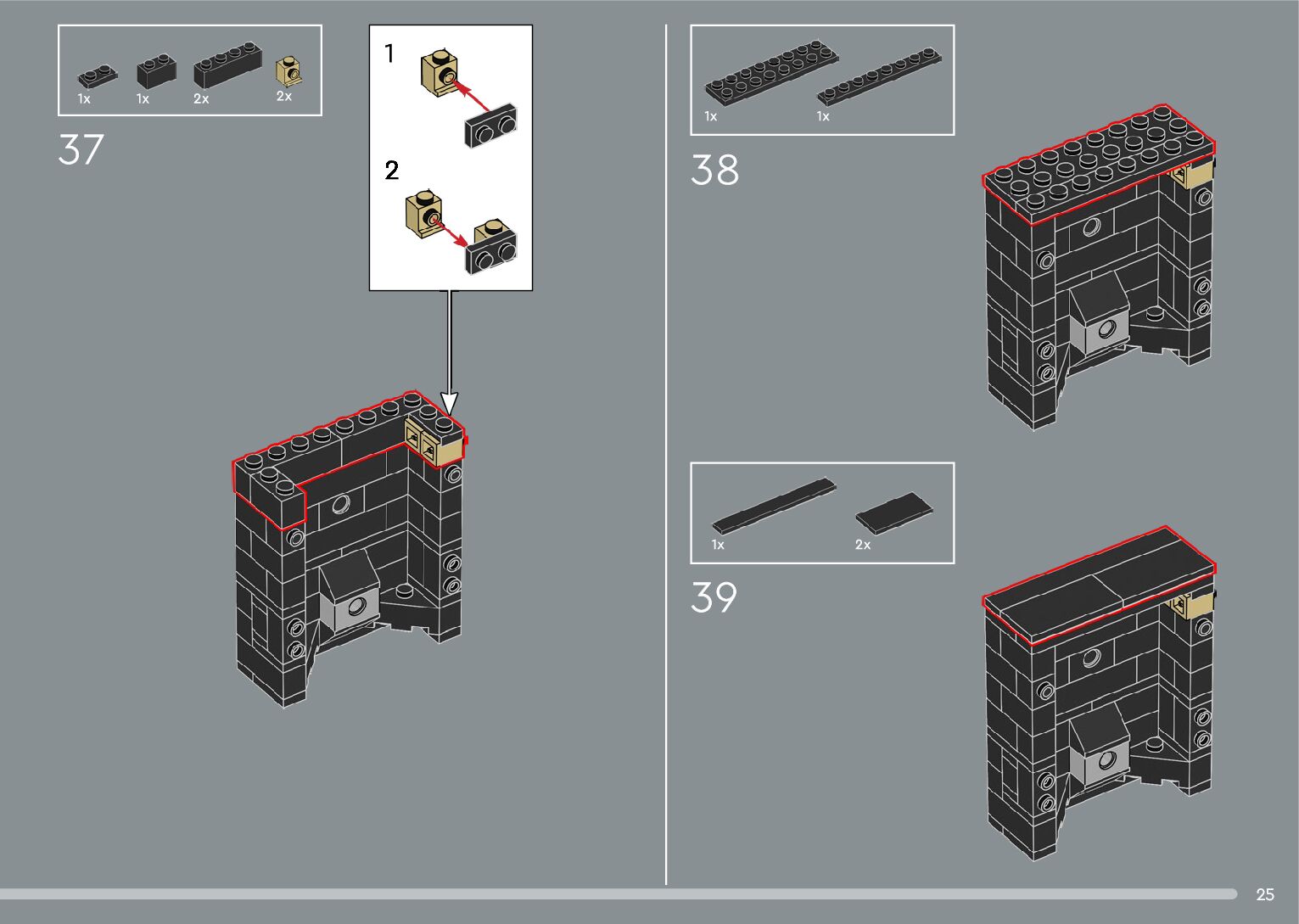 1x 1x 2x 2x

37

1

2

1x 1x

38

1x 2x

39

25