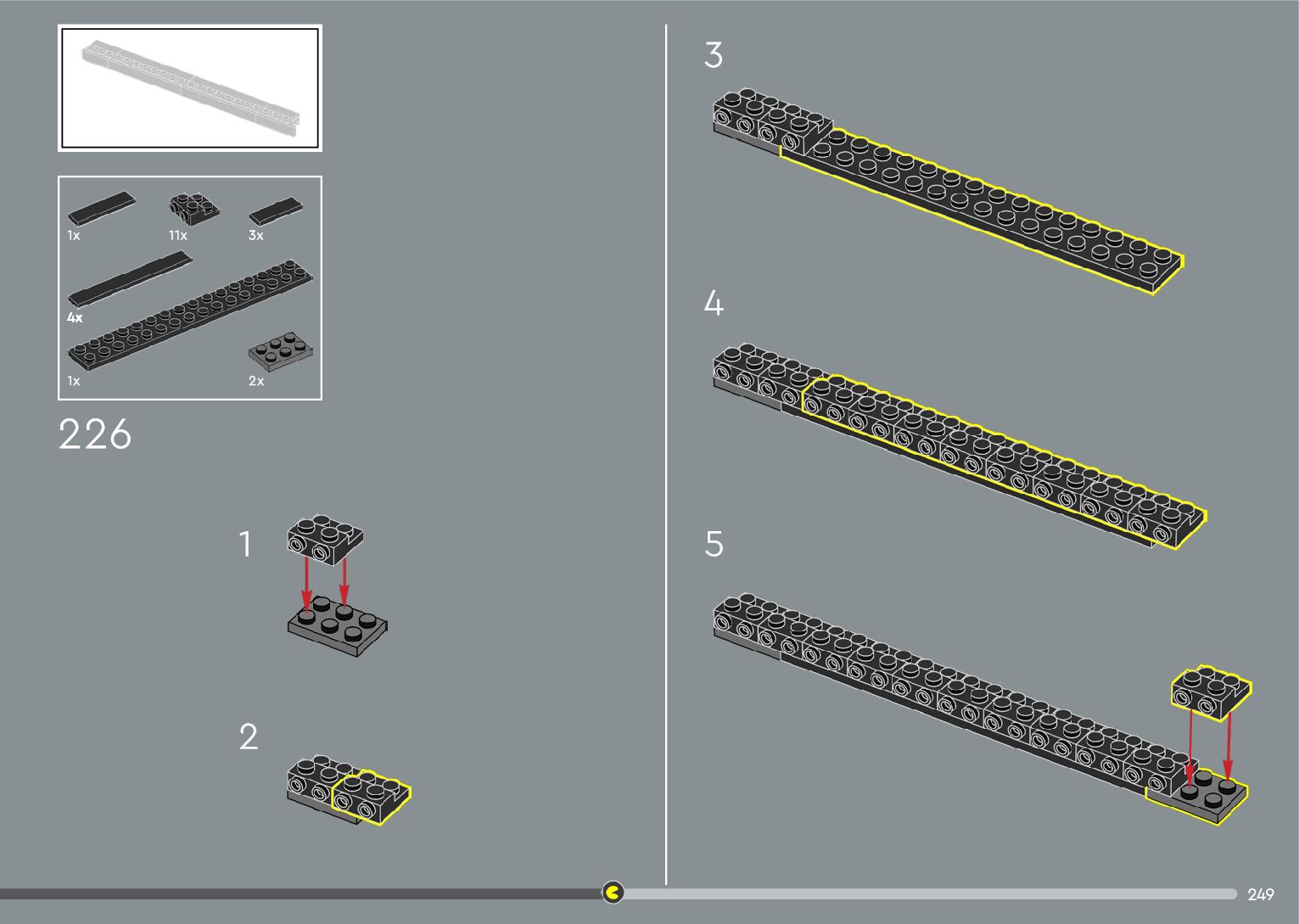 1x
11x
3x
4x
1x
2x

226

1

2

3

4

5

249