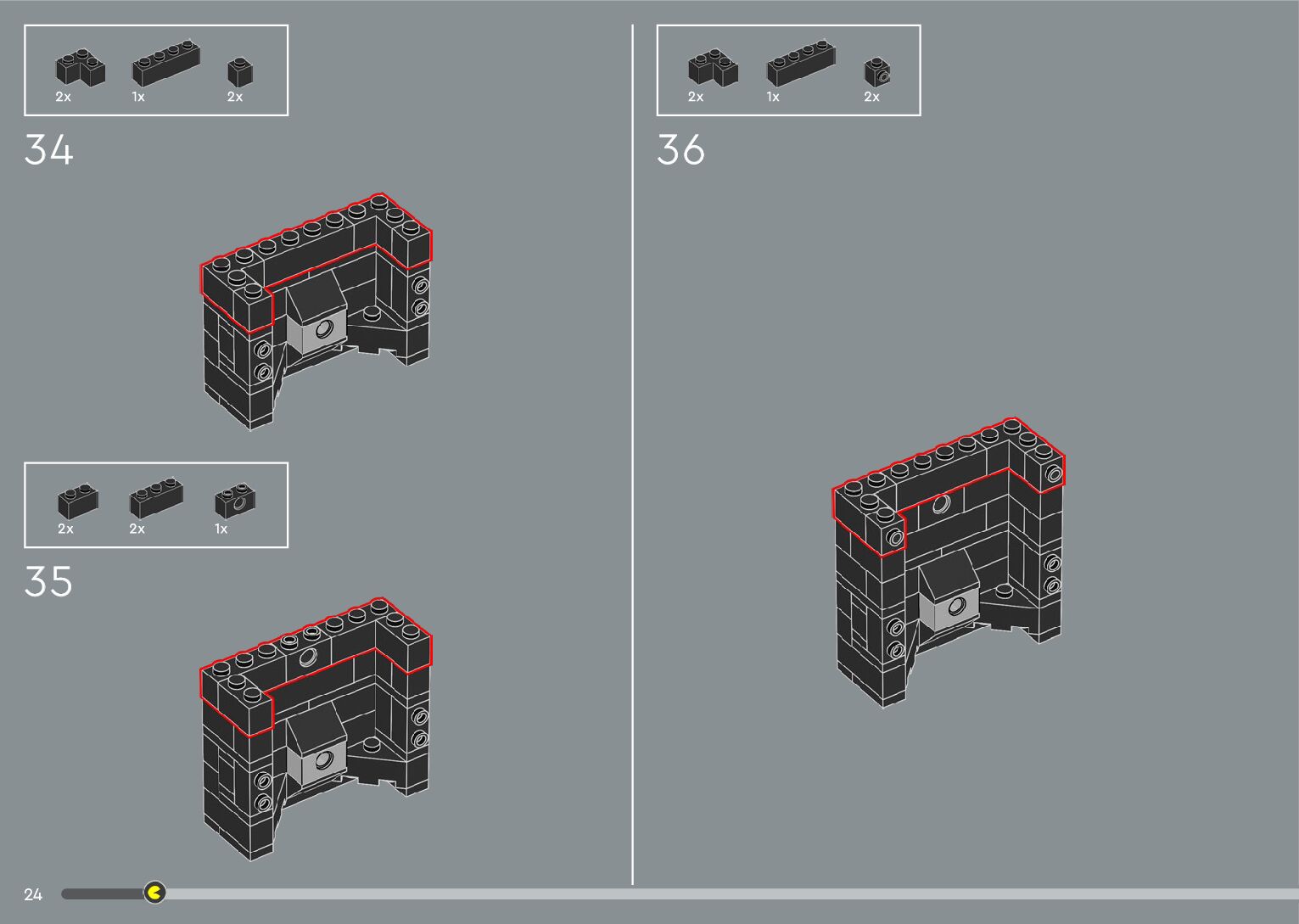 2x 1x 2x

34

2x 2x 1x

35

2x 1x 2x

36

24