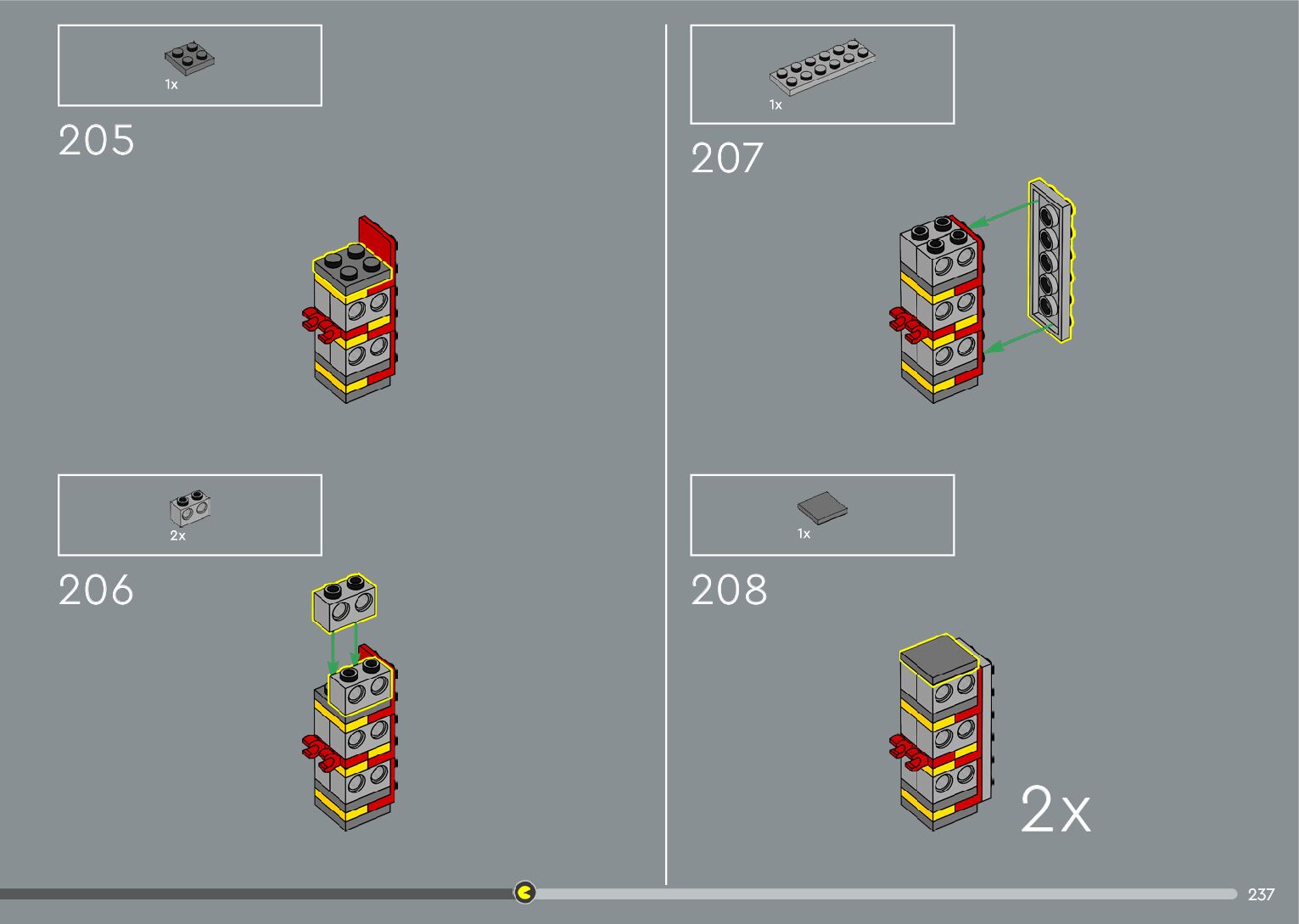 1x

205

2x

206

1x

207

1x

208

2x

237