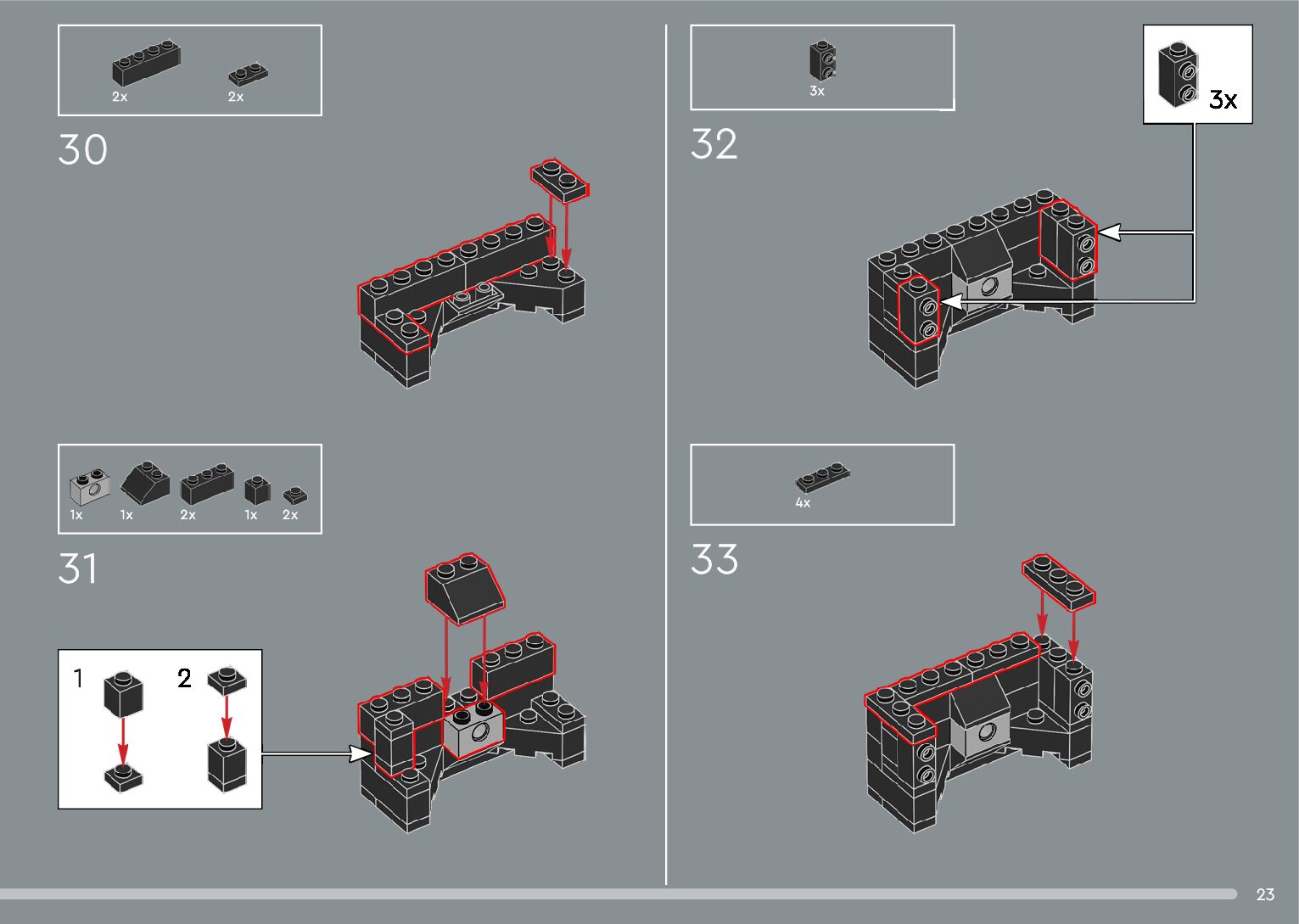 2x 2x

30

1x 1x 2x 1x 2x

31

1 2

3x

32

3x

4x

33

23