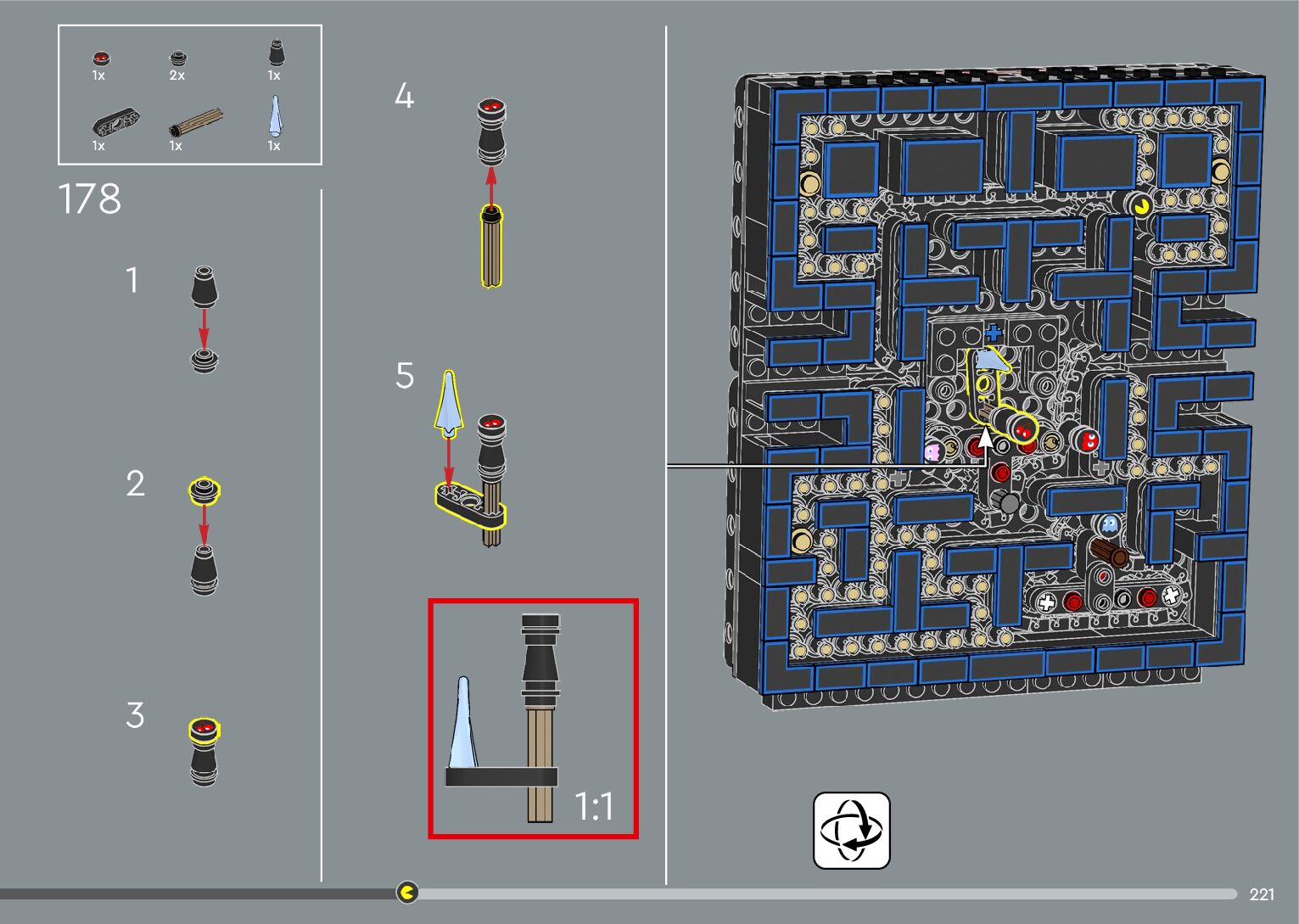 1x 2x 1x
1x 1x 1x

178

1

2

3

4

5

1:1

221