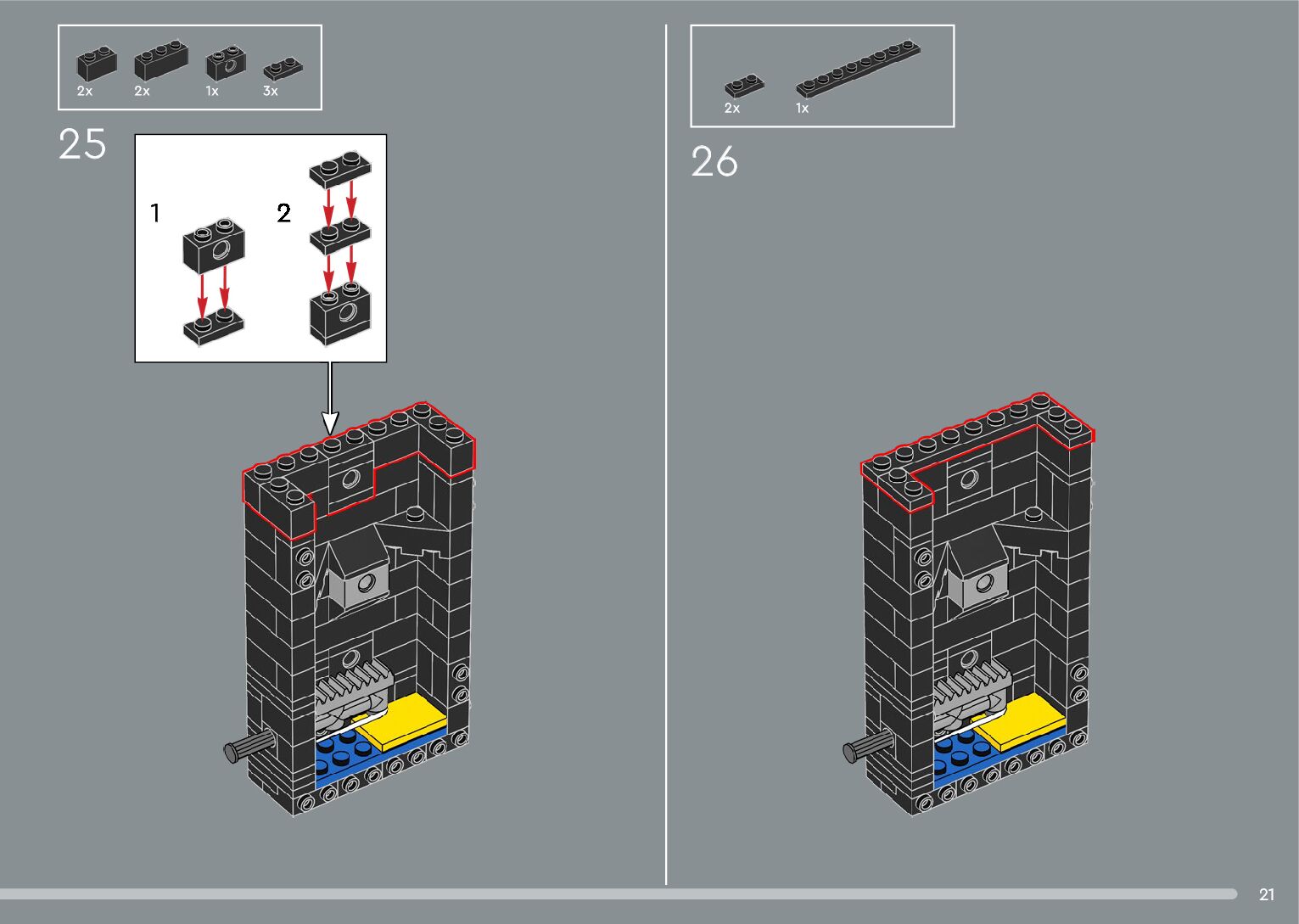 2x 2x 1x 3x

25

1

2

2x 1x

26

21