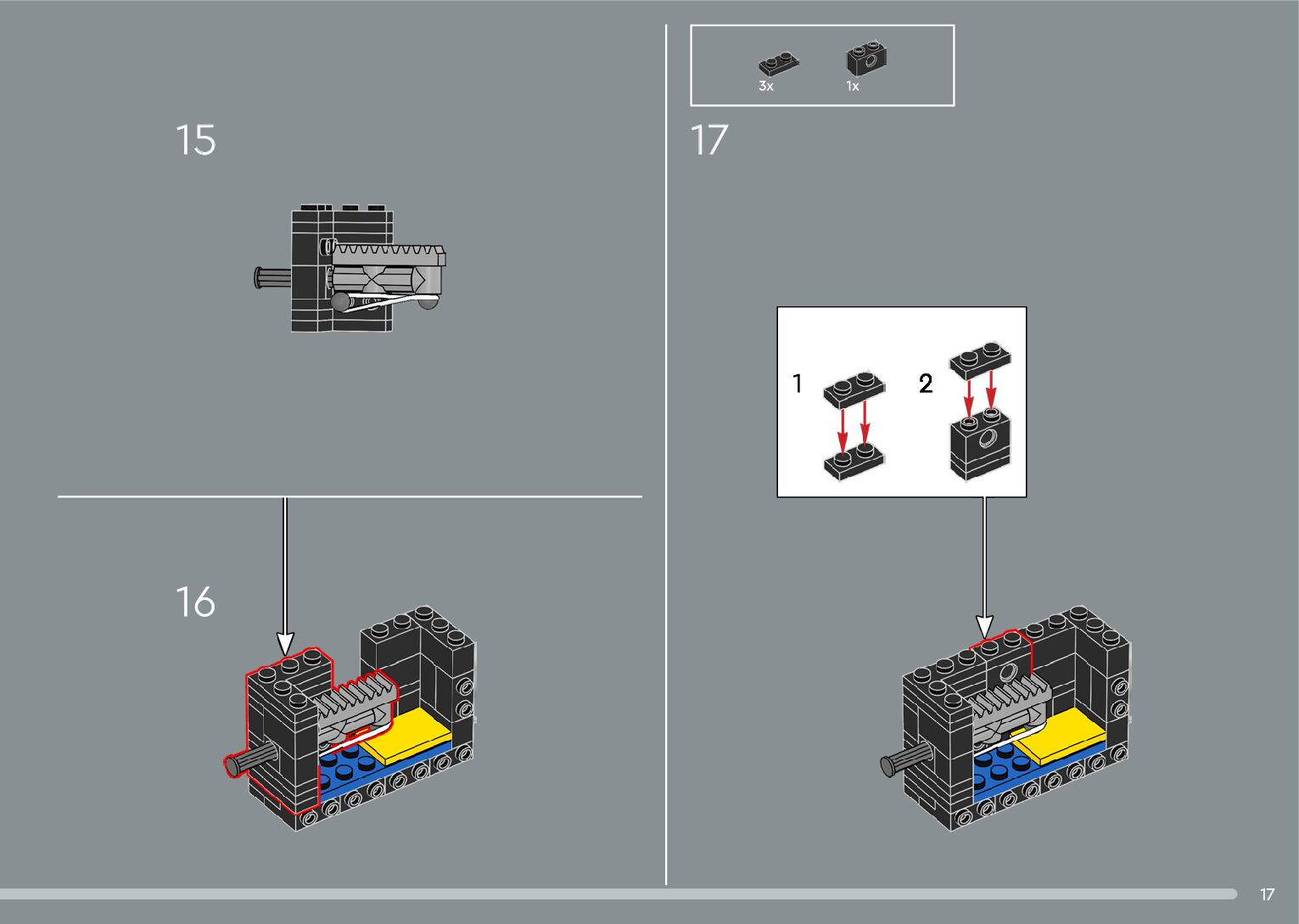 15

16

3x
1x

17

1
2

17