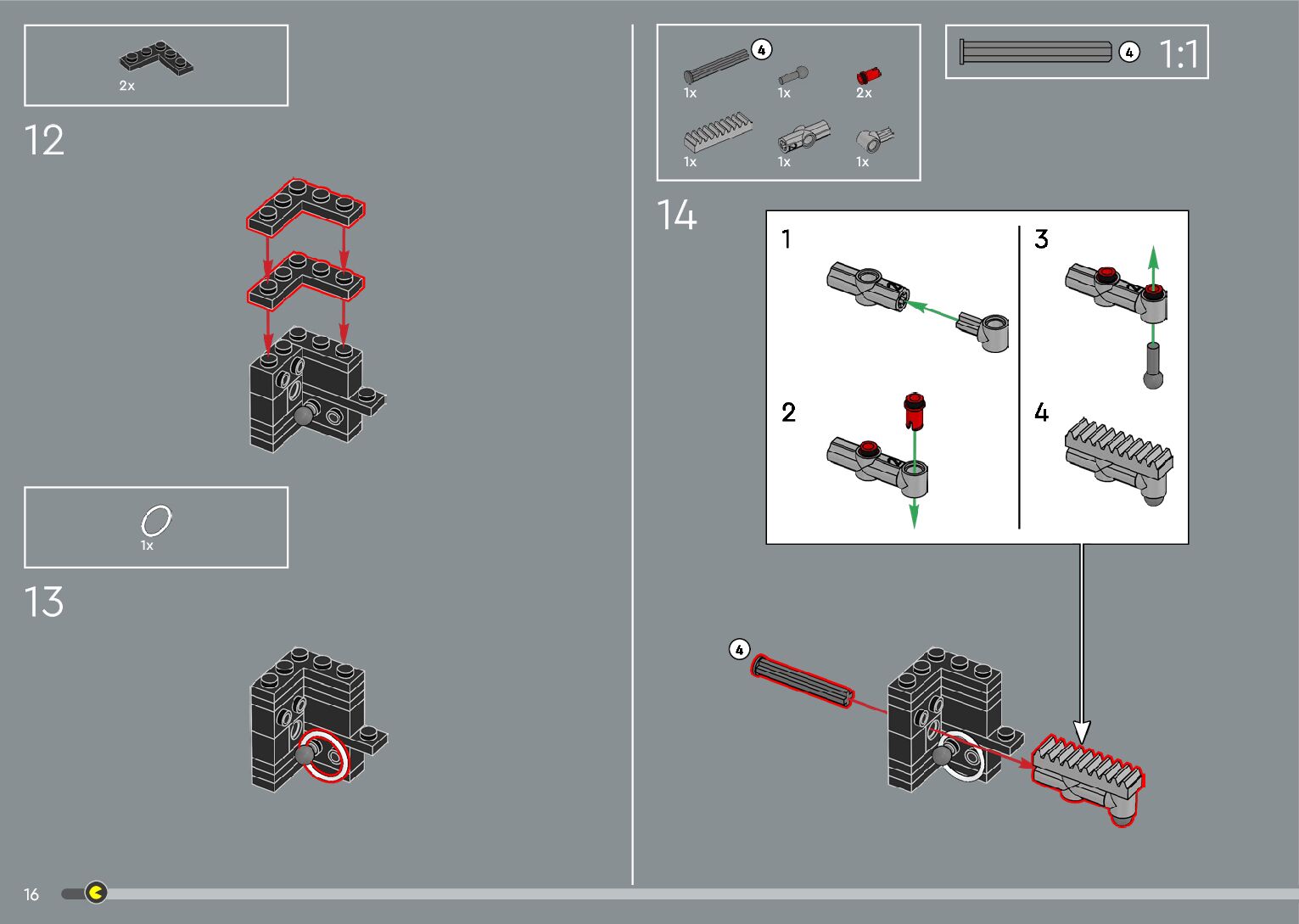 2x

12

1x

13

4
1x

1x

2x

1x

1x

1x

4 1:1

14

1

2

3

4

4

16